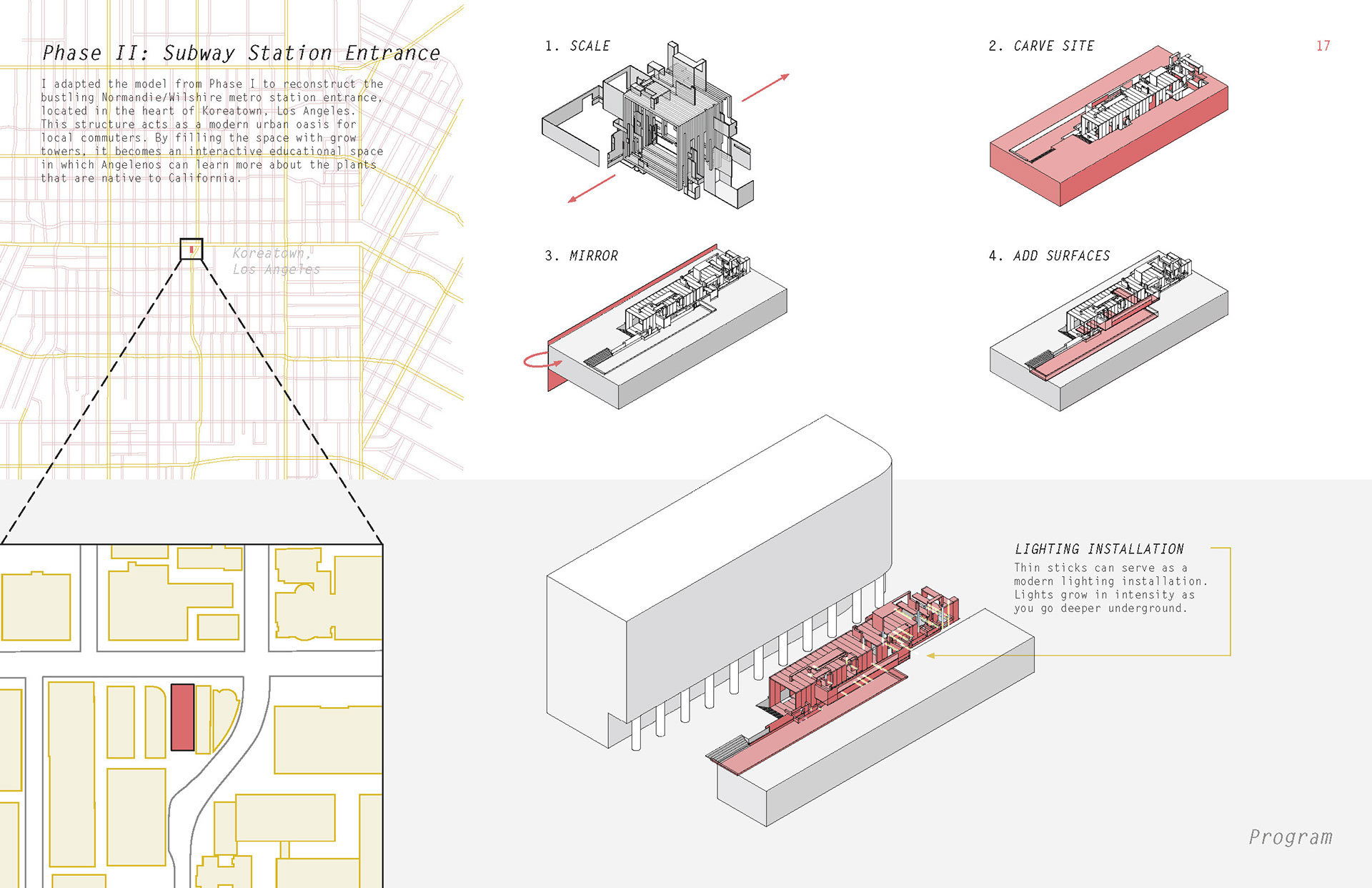 Phase II: Subway Station Entrance

I adapted the model from Phase I to reconstruct the bustling Normandie/Wilshire metro station entrance, located in the heart of Koreatown, Los Angeles. This structure acts as a modern urban oasis for local commuters. By filling the space with grow towers, it becomes an interactive educational space in which Angelenos can learn more about the plants that are native to California.

Koreatown, Los Angeles

1. SCALE

2. CARVE SITE

17

3. MIRROR

4. ADD SURFACES

LIGHTING INSTALLATION
Thin sticks can serve as a modern lighting installation. Lights grow in intensity as you go deeper underground.

Program