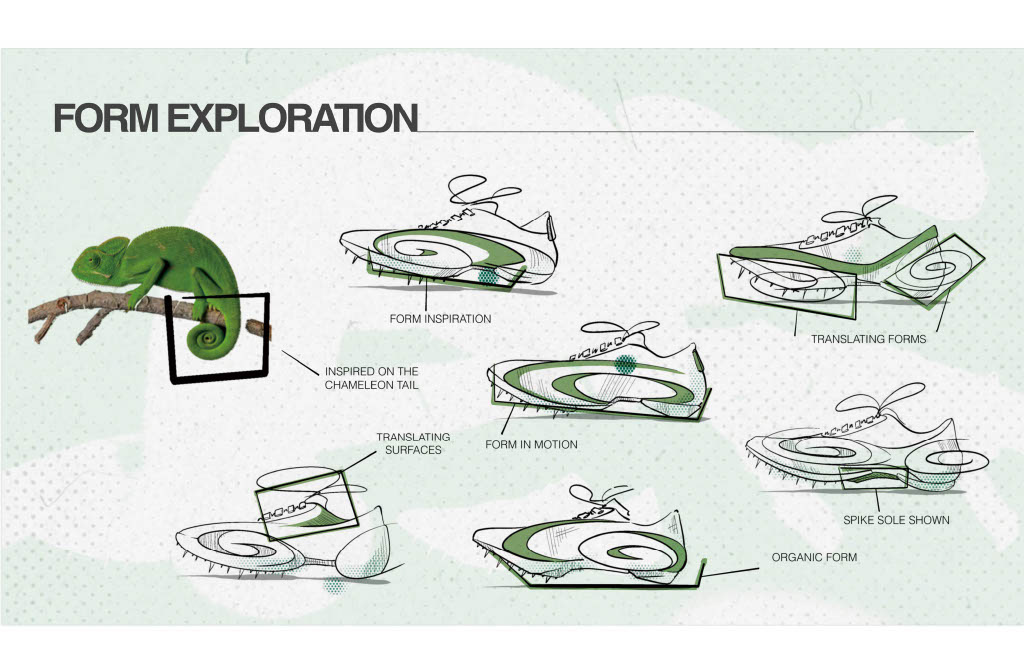 FORM EXPLORATION

FORM INSPIRATION

TRANSLATING FORMS

INSPIRED ON THE CHAMELEON TAIL

FORM IN MOTION

TRANSLATING SURFACES

SPIKE SOLE SHOWN

ORGANIC FORM