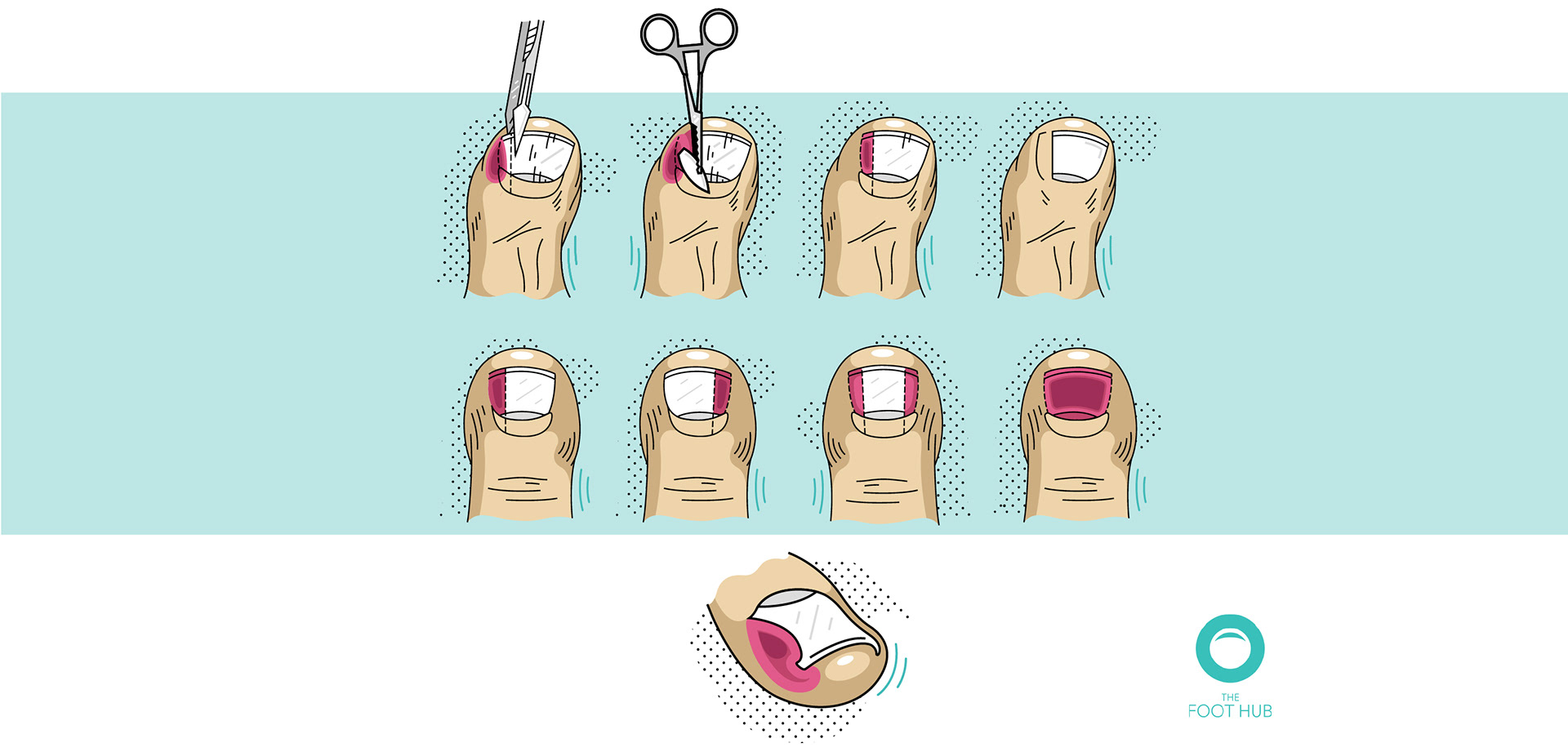 THE
FOOT HUB