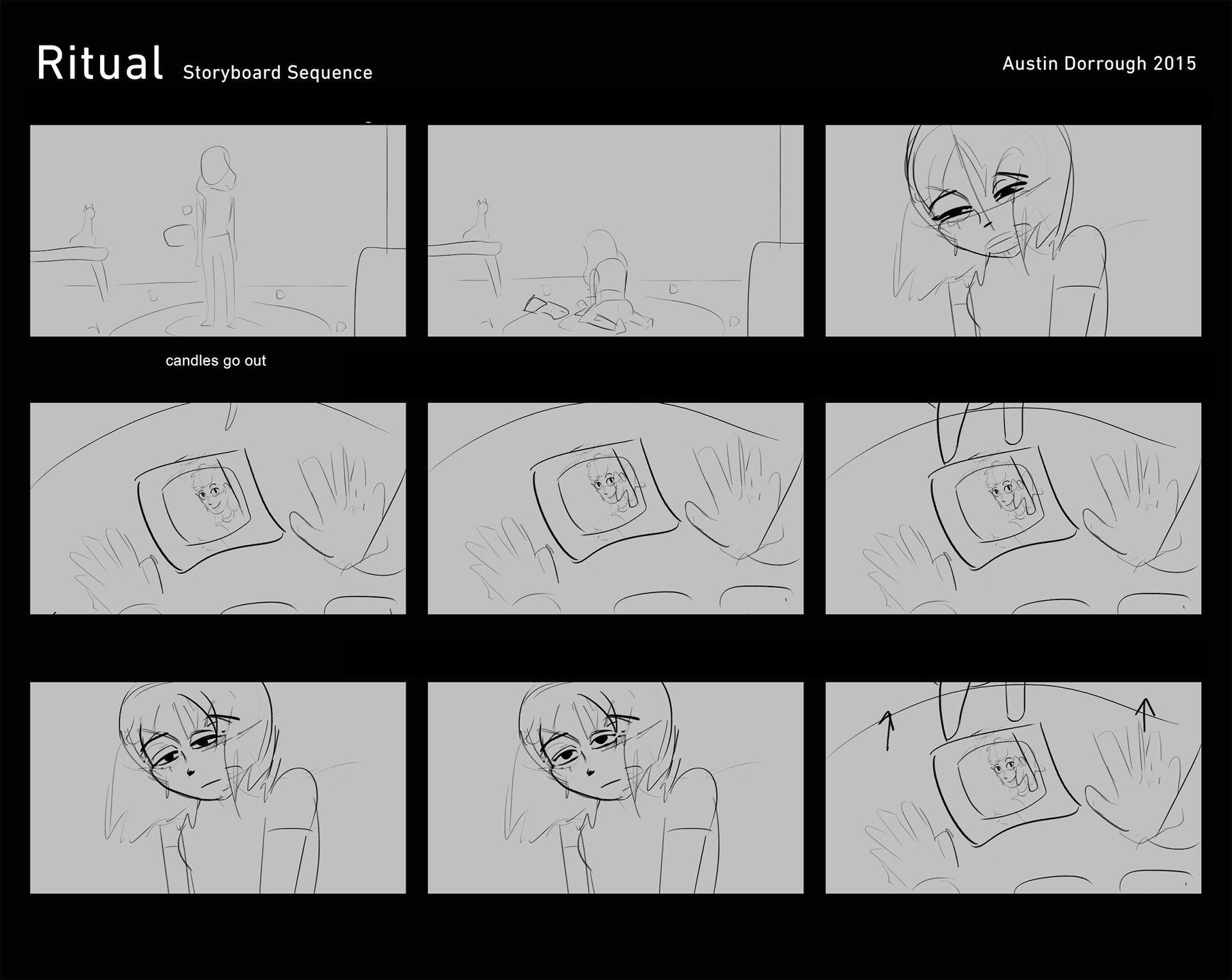 Ritual Storyboard Sequence

Austin Dorrough 2015

candles go out