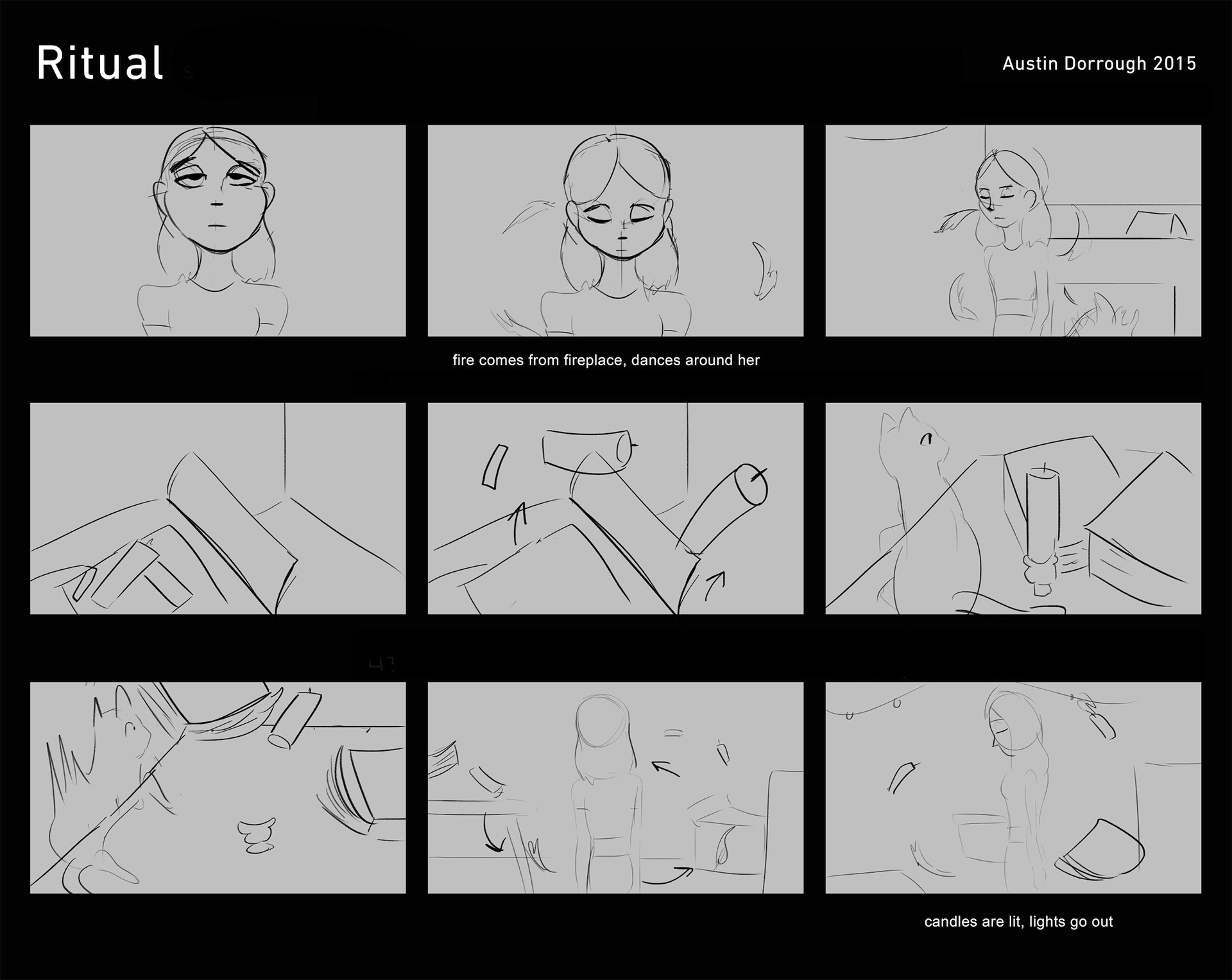 Ritual

Austin Dorrough 2015

fire comes from fireplace, dances around her

candles are lit, lights go out