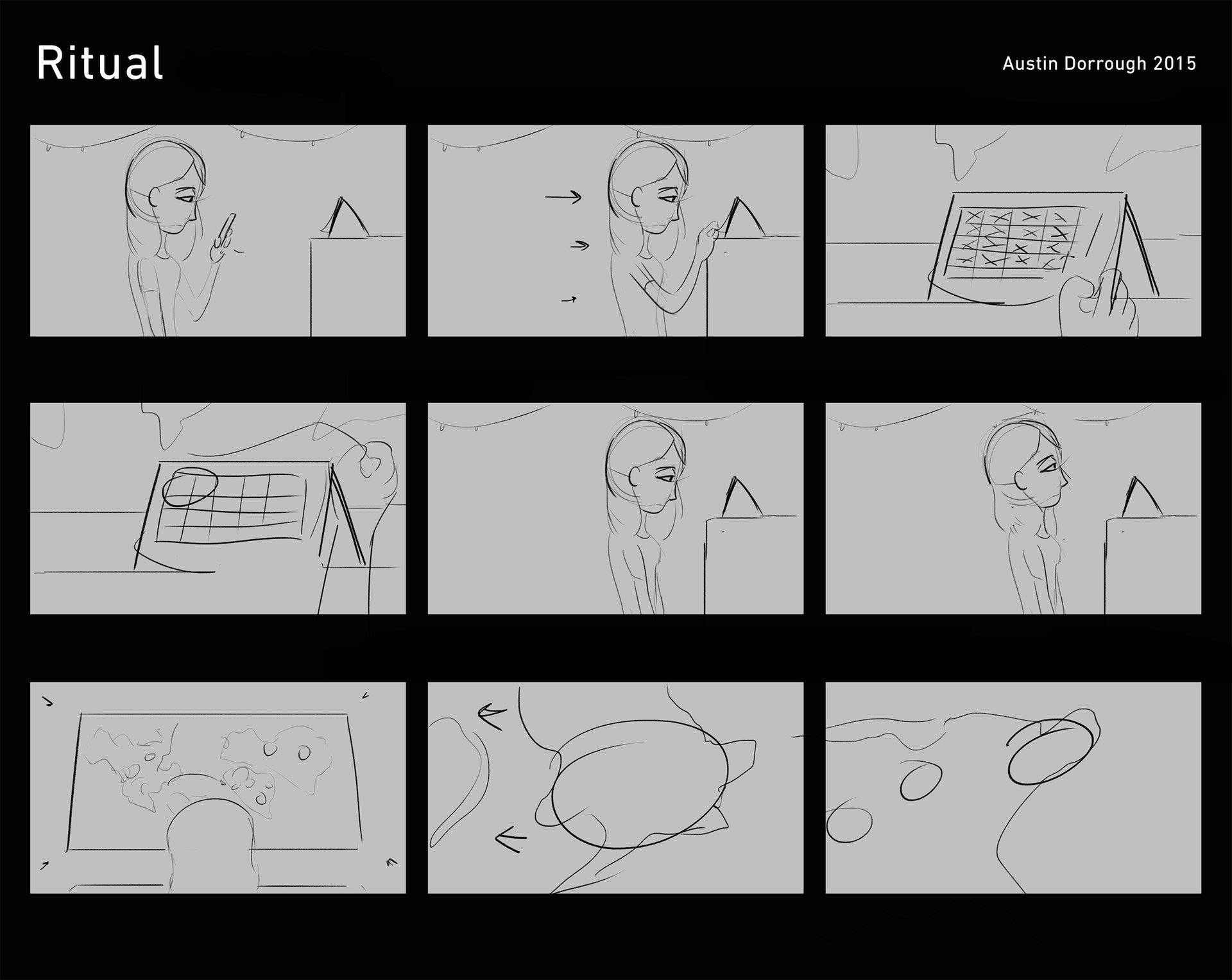 Ritual

Austin Dorrough 2015