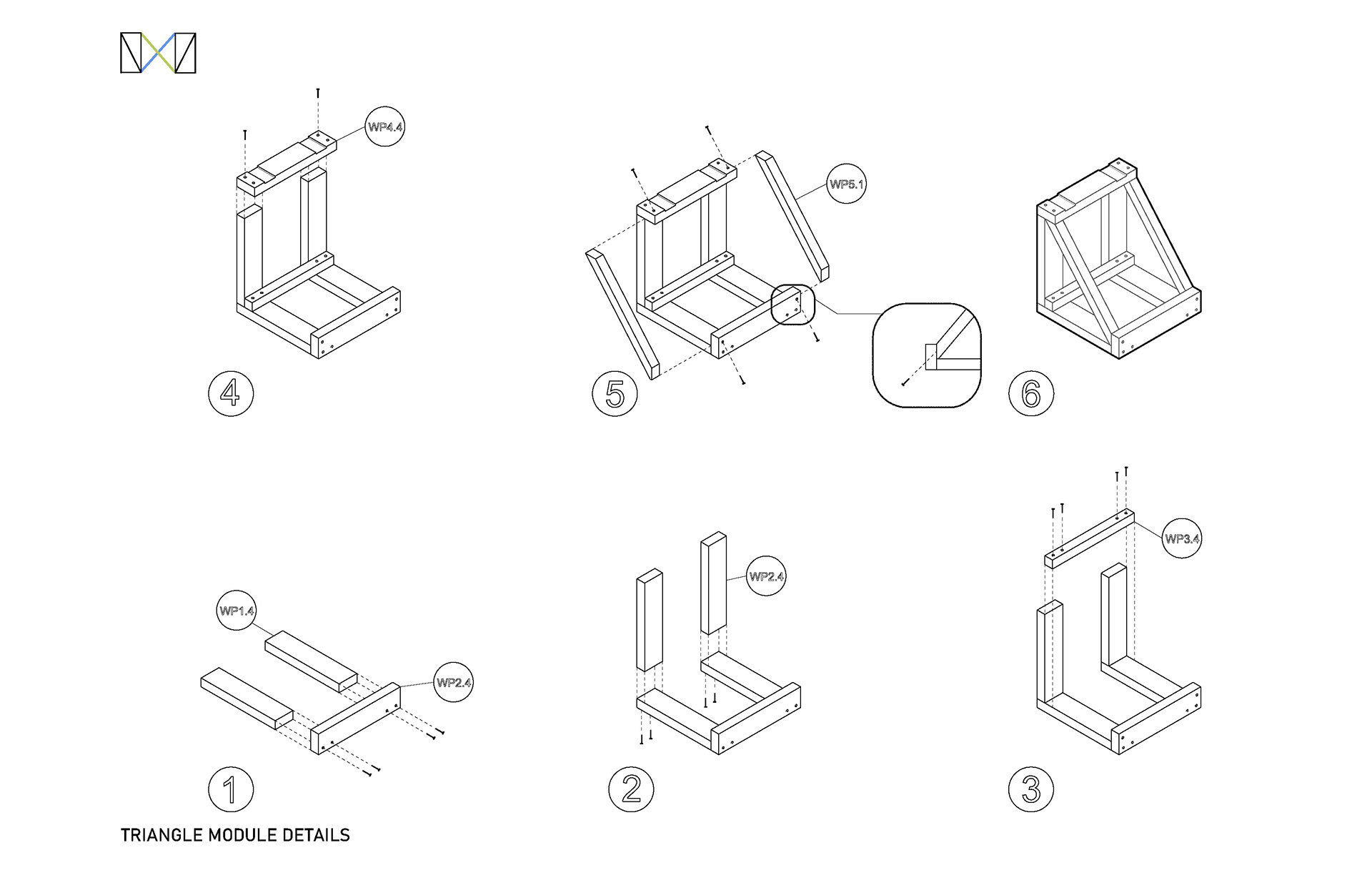 WP4.4

4

WP5.1

5

6

WP1.4

WP2.4

1

WP2.4

2

WP3.4

3

TRIANGLE MODULE DETAILS