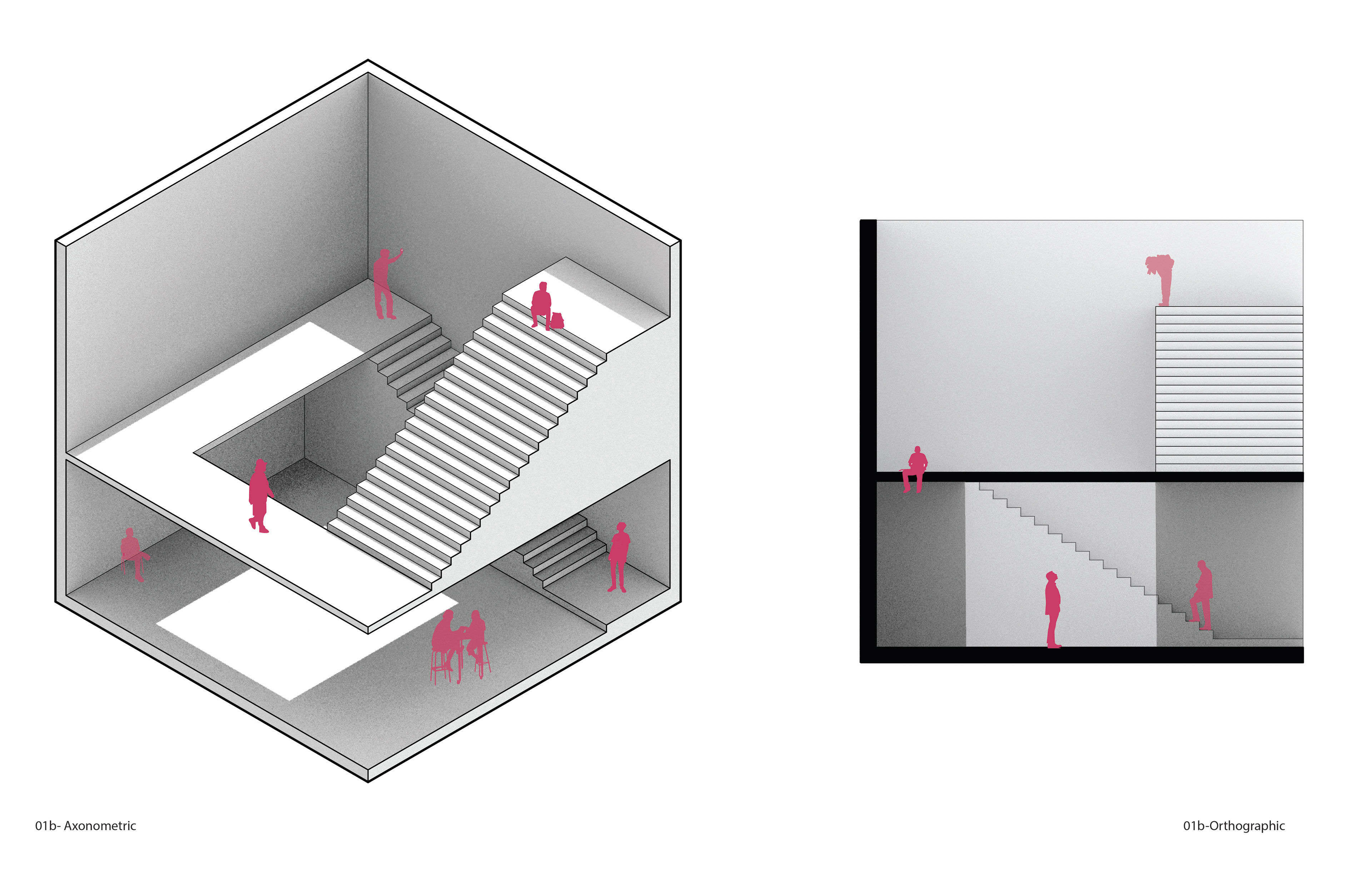 01b- Axonometric

01b-Orthographic