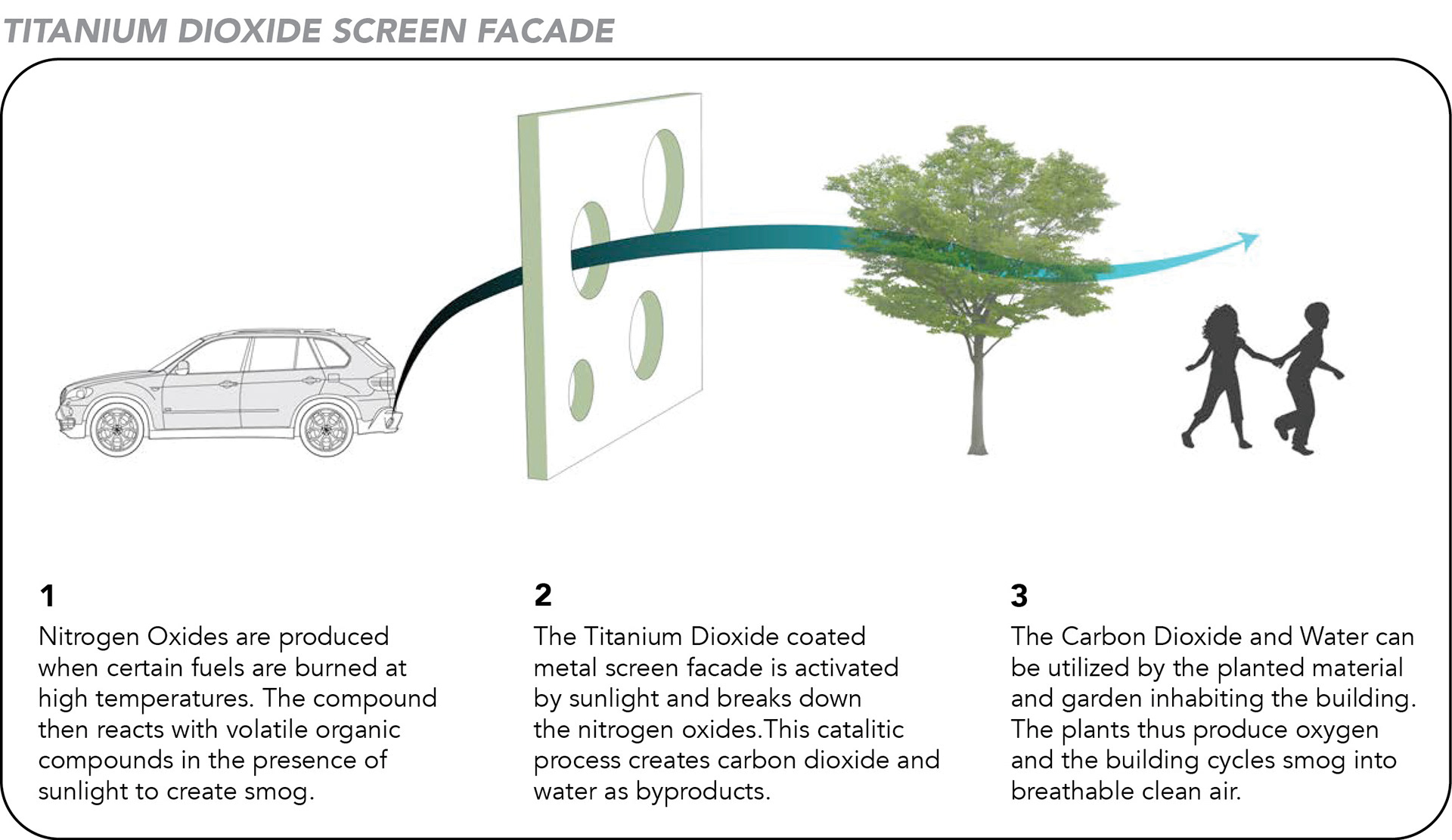 TITANIUM DIOXIDE SCREEN FACADE

1
Nitrogen Oxides are produced when certain fuels are burned at high temperatures. The compound then reacts with volatile organic compounds in the presence of sunlight to create smog.

2
The Titanium Dioxide coated metal screen facade is activated by sunlight and breaks down the nitrogen oxides.This catalitic process creates carbon dioxide and water as byproducts.

3
The Carbon Dioxide and Water can be utilized by the planted material and garden inhabiting the building. The plants thus produce oxygen and the building cycles smog into breathable clean air.