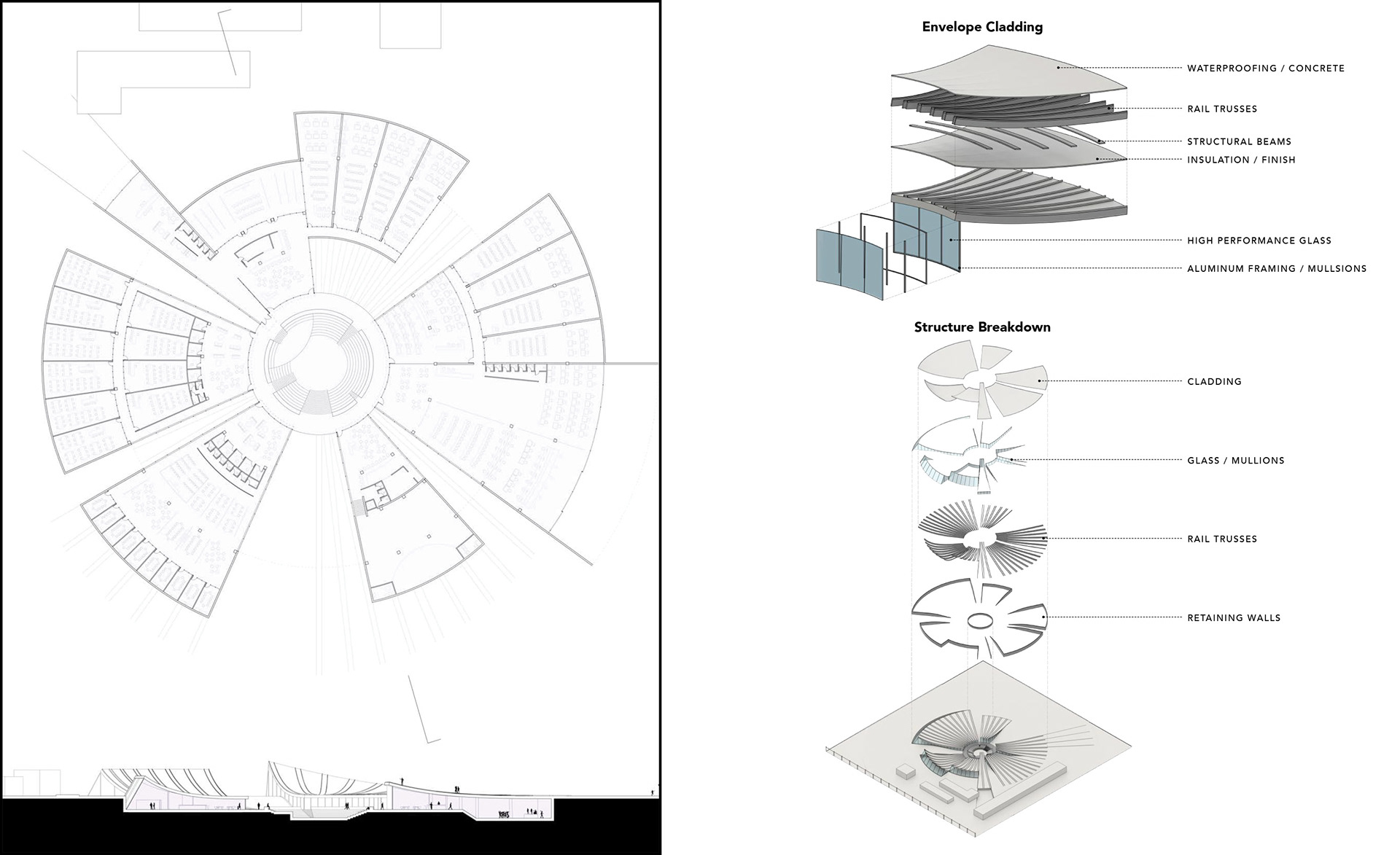 Envelope Cladding

WATERPROOFING / CONCRETE

RAIL TRUSSES

STRUCTURAL BEAMS

INSULATION / FINISH

HIGH PERFORMANCE GLASS

ALUMINUM FRAMING / MULLSIONS

Structure Breakdown

CLADDING

GLASS / MULLIONS

RAIL TRUSSES

RETAINING WALLS