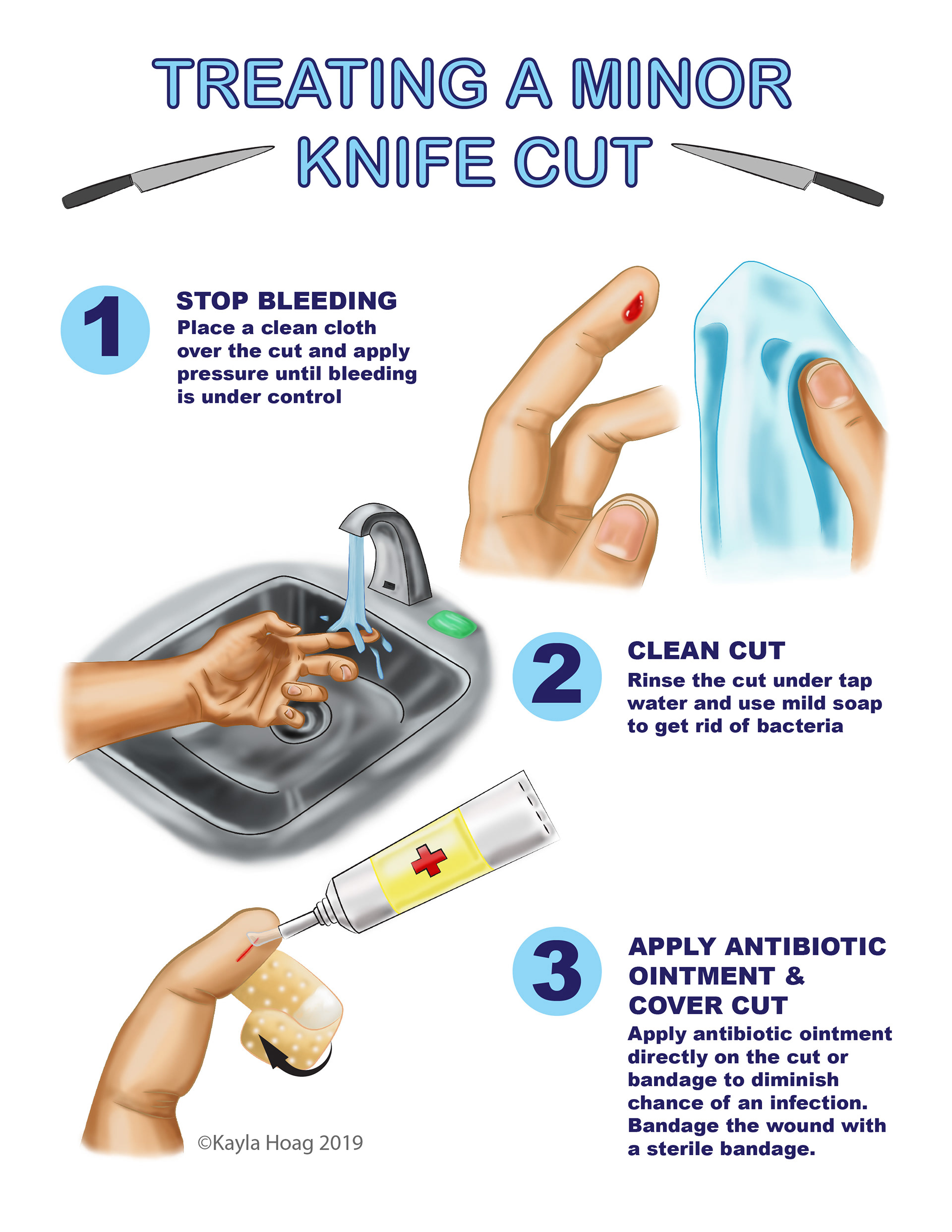 TREATING A MINOR KNIFE CUT

1

STOP BLEEDING
Place a clean cloth over the cut and apply pressure until bleeding is under control

2

CLEAN CUT
Rinse the cut under tap water and use mild soap to get rid of bacteria

3

APPLY ANTIBIOTIC OINTMENT & COVER CUT
Apply antibiotic ointment directly on the cut or bandage to diminish chance of an infection. Bandage the wound with a sterile bandage.

©Kayla Hoag 2019