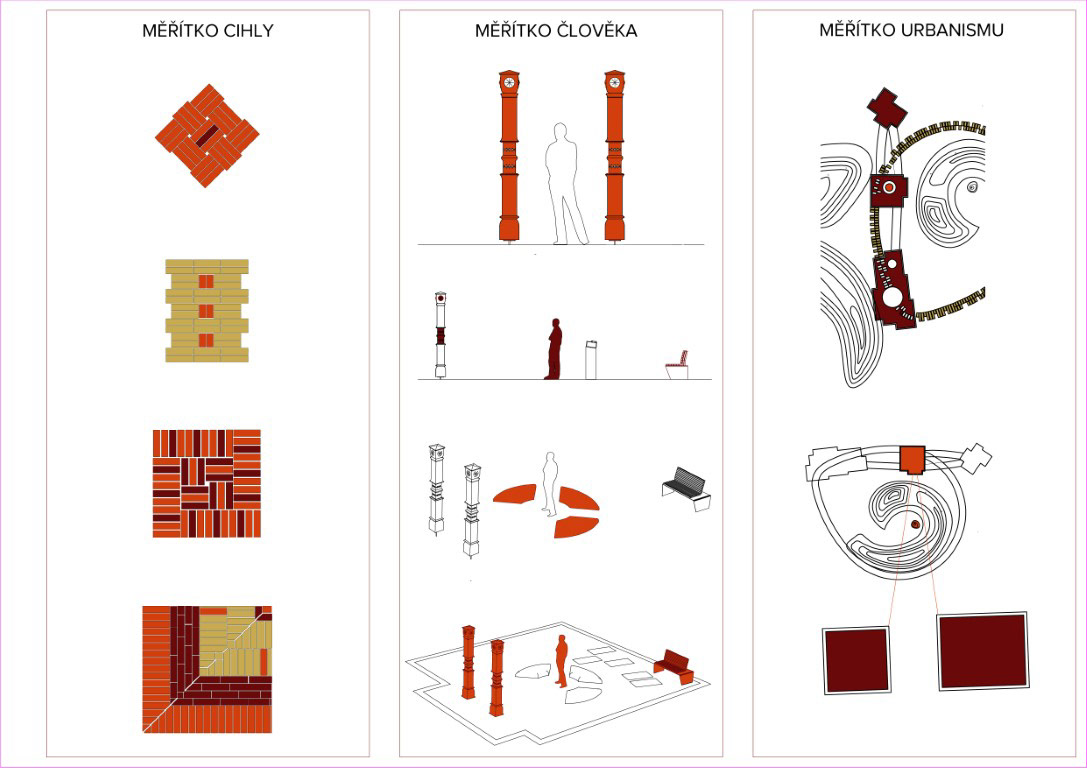 MĚŘÍTKO CIHLY

MĚŘÍTKO ČLOVĚKA

MĚŘÍTKO URBANISMU