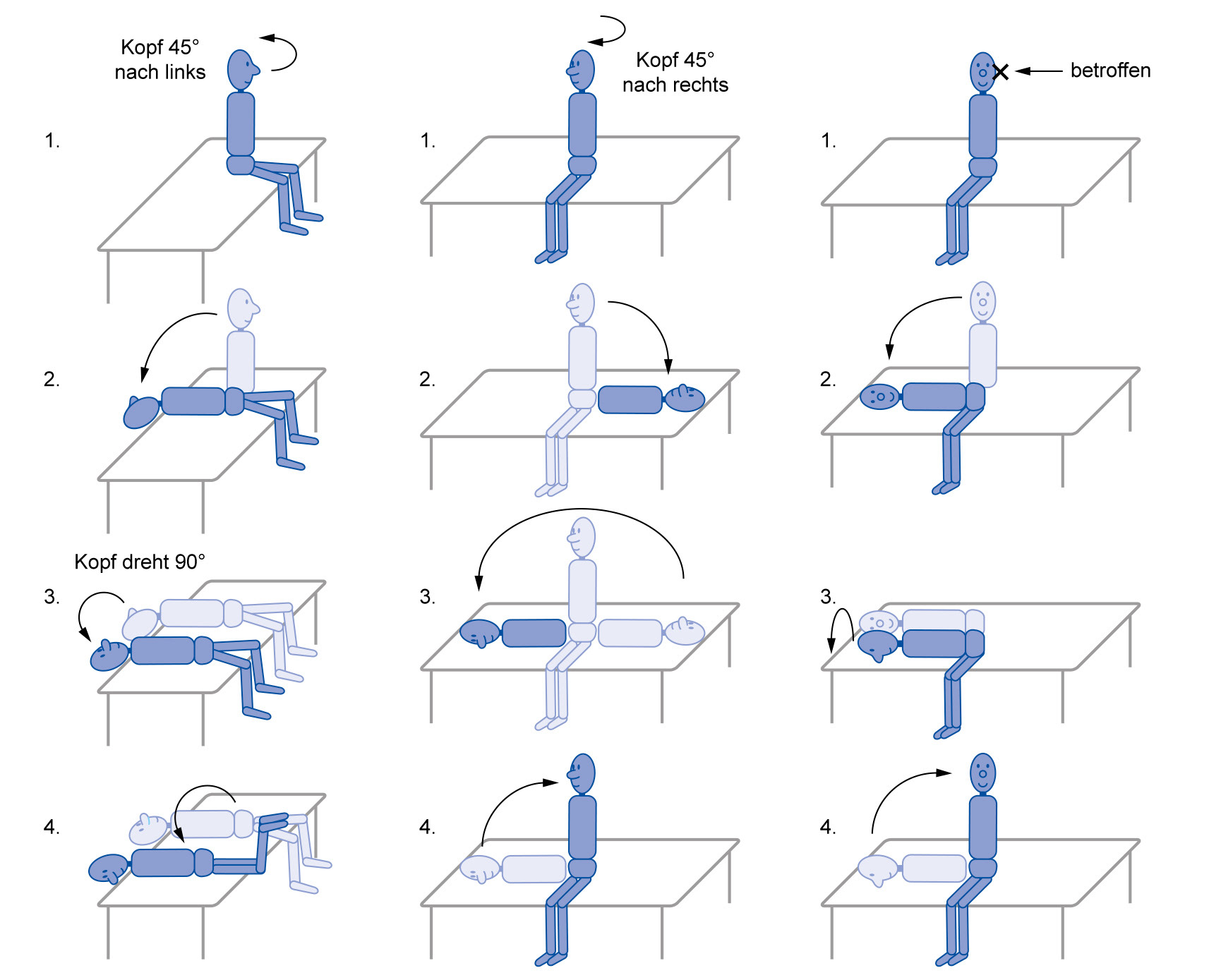 Kopf 45°
nach links

1.

2.

Kopf dreht 90°

3.

4.

Kopf 45°
nach rechts

1.

2.

3.

4.

betroffen

1.

2.

3.

4.