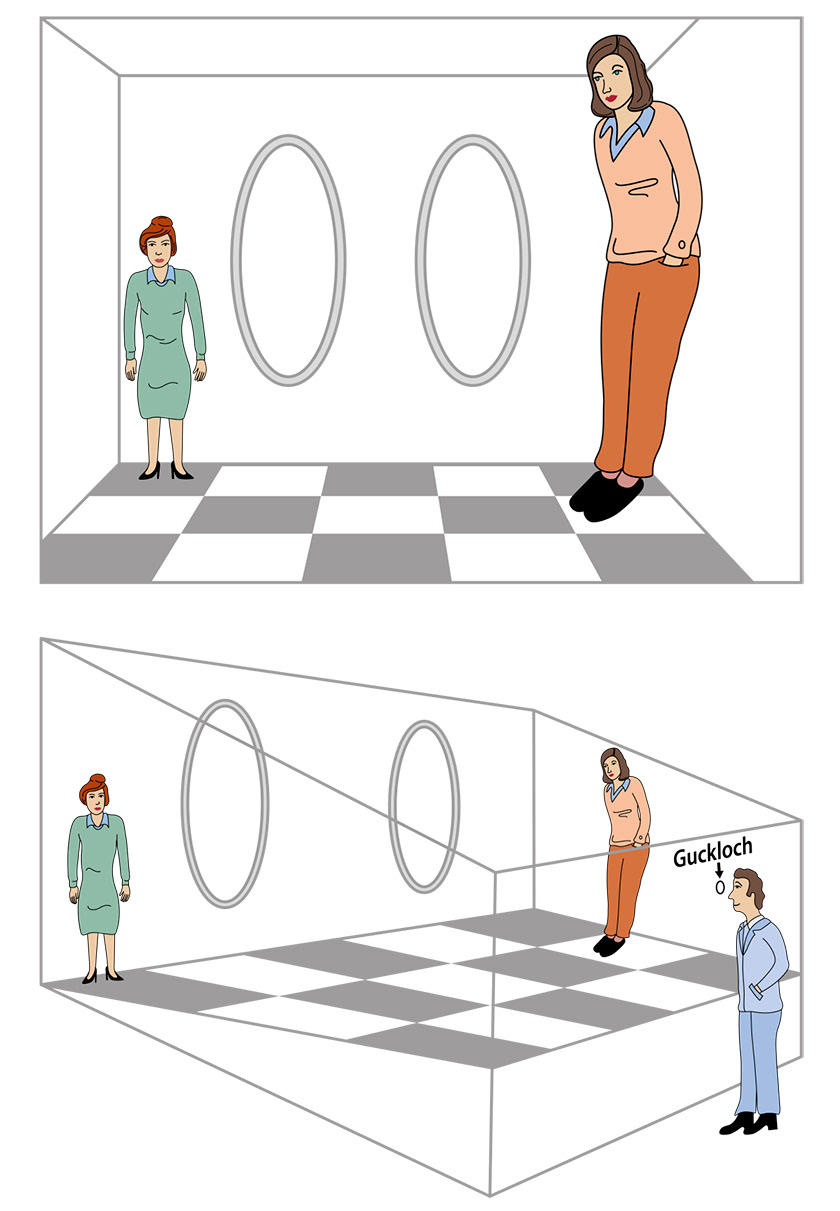 Guckloch