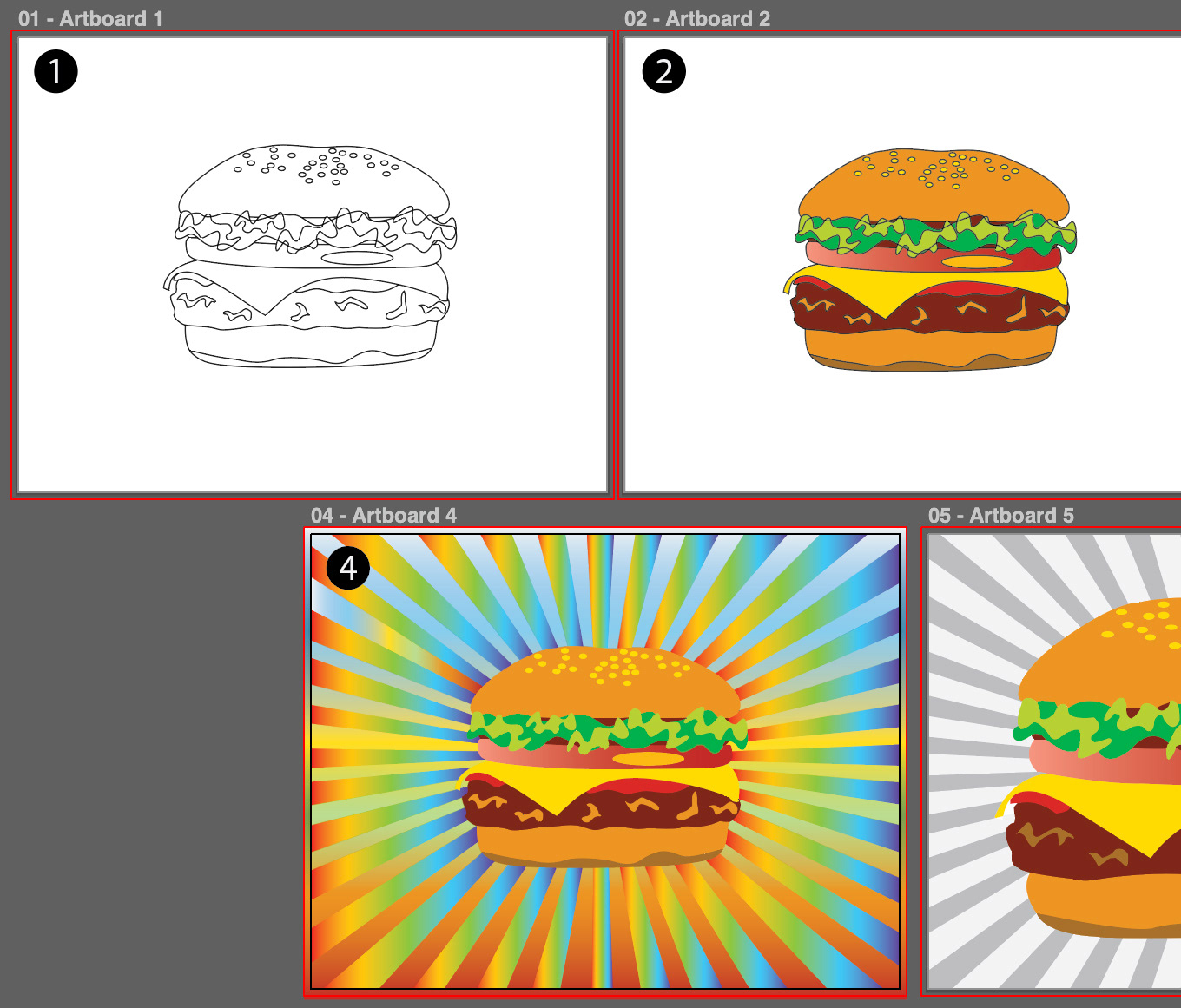 01 - Artboard 1

1

02 - Artboard 2

2

04 - Artboard 4

4

05 - Artboard 5