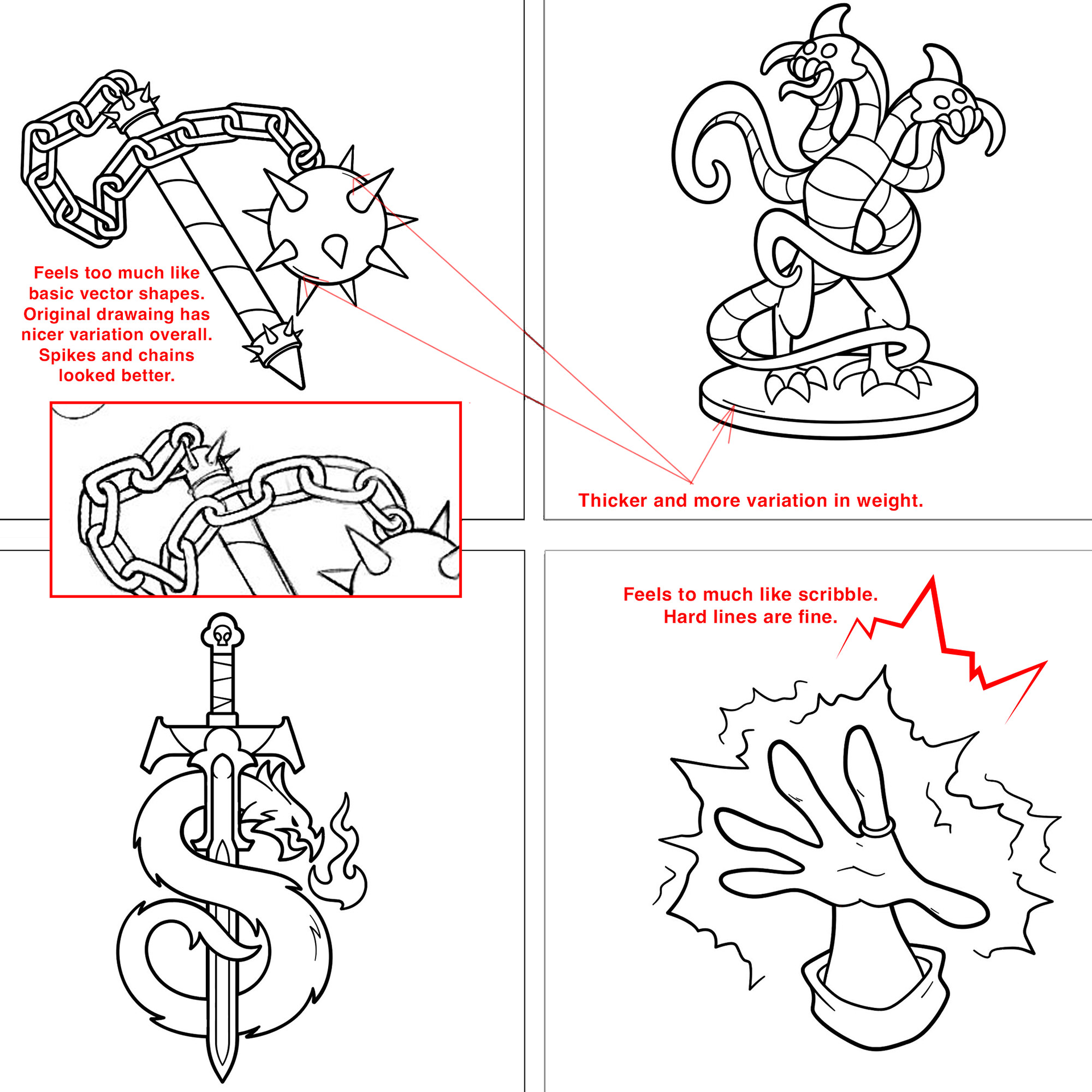 Feels too much like basic vector shapes. Original drawaing has nicer variation overall. Spikes and chains looked better.

Thicker and more variation in weight.

Feels to much like scribble. Hard lines are fine.