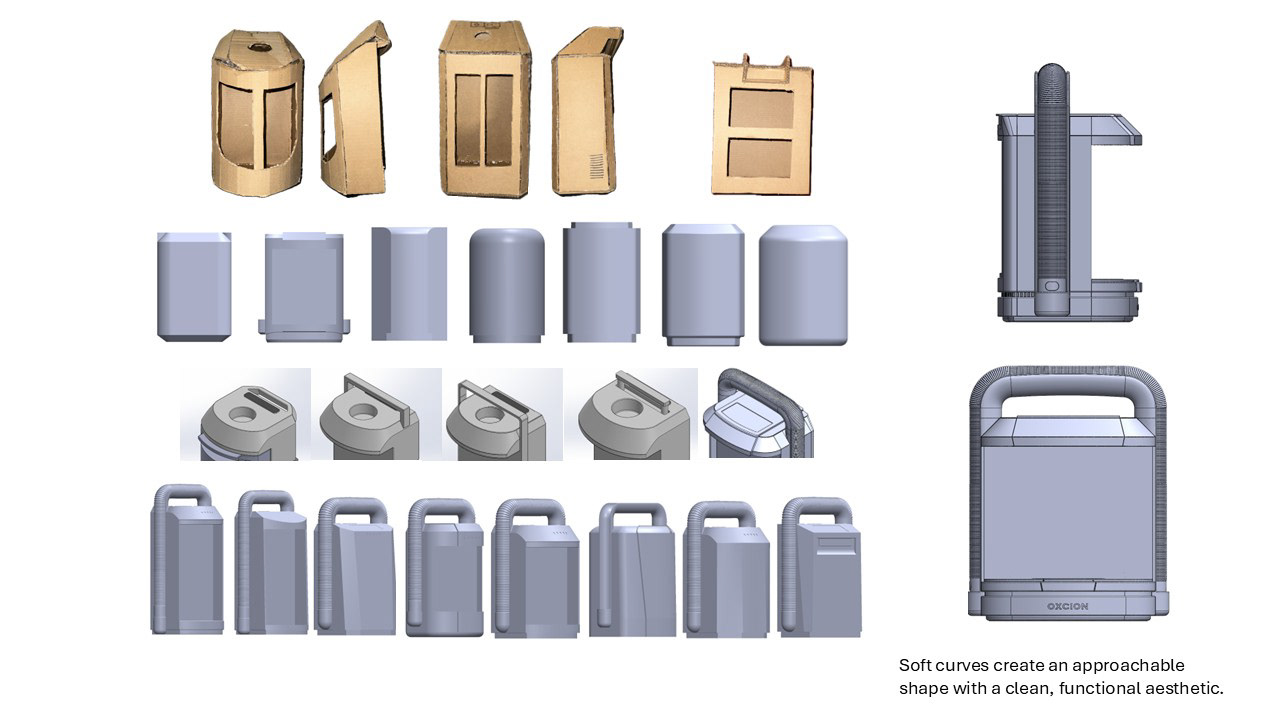 OXCION

Soft curves create an approachable shape with a clean, functional aesthetic.