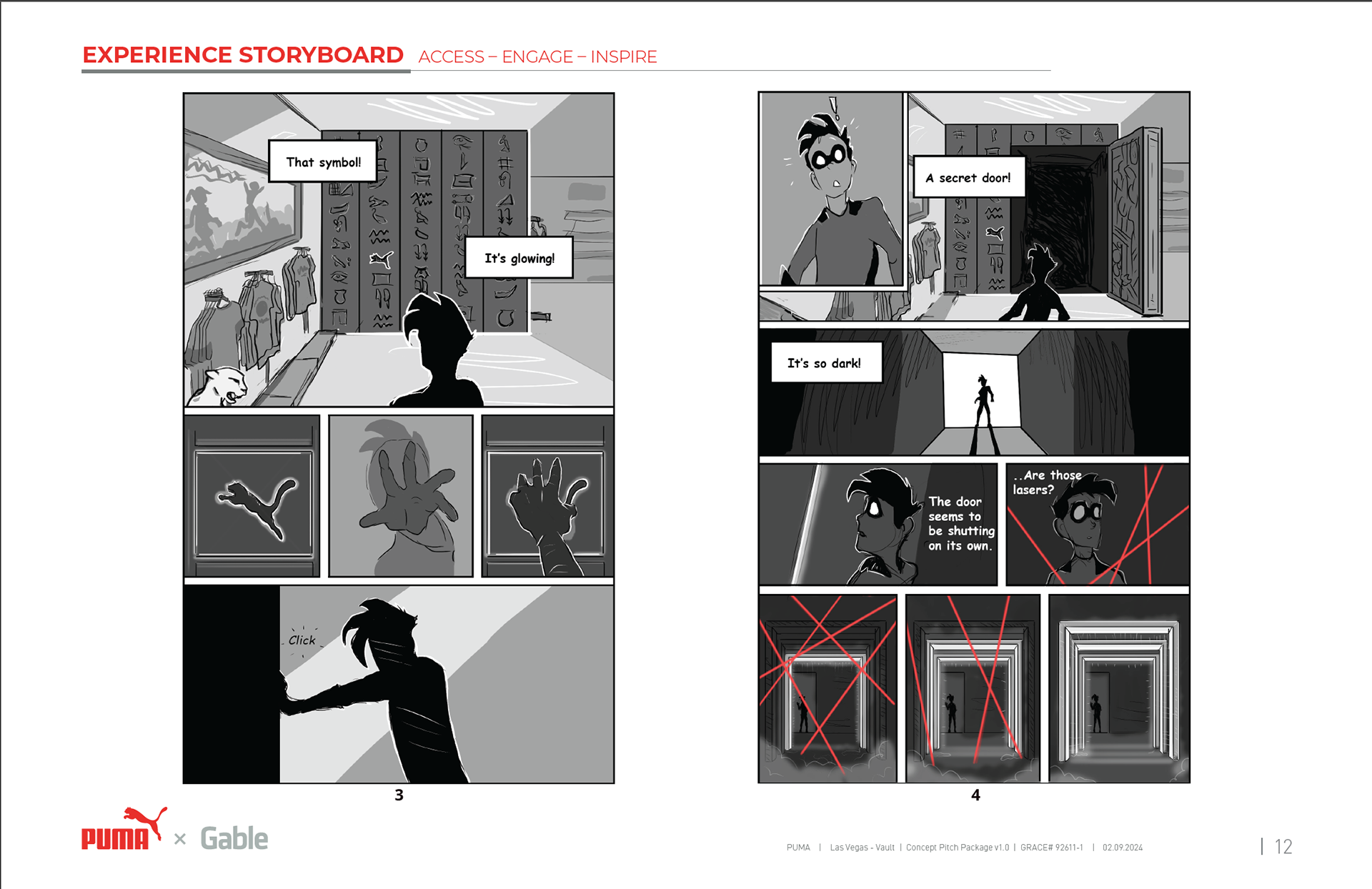 EXPERIENCE STORYBOARD ACCESS – ENGAGE – INSPIRE

That symbol!

It's glowing!

Click

3

A secret door!

It's so dark!

The door seems to be shutting on its own.

..Are those lasers?

4

PUMA × Gable

PUMA | Las Vegas - Vault | Concept Pitch Package v1.0 | GRACE# 92611-1 | 02.09.2024

| 12