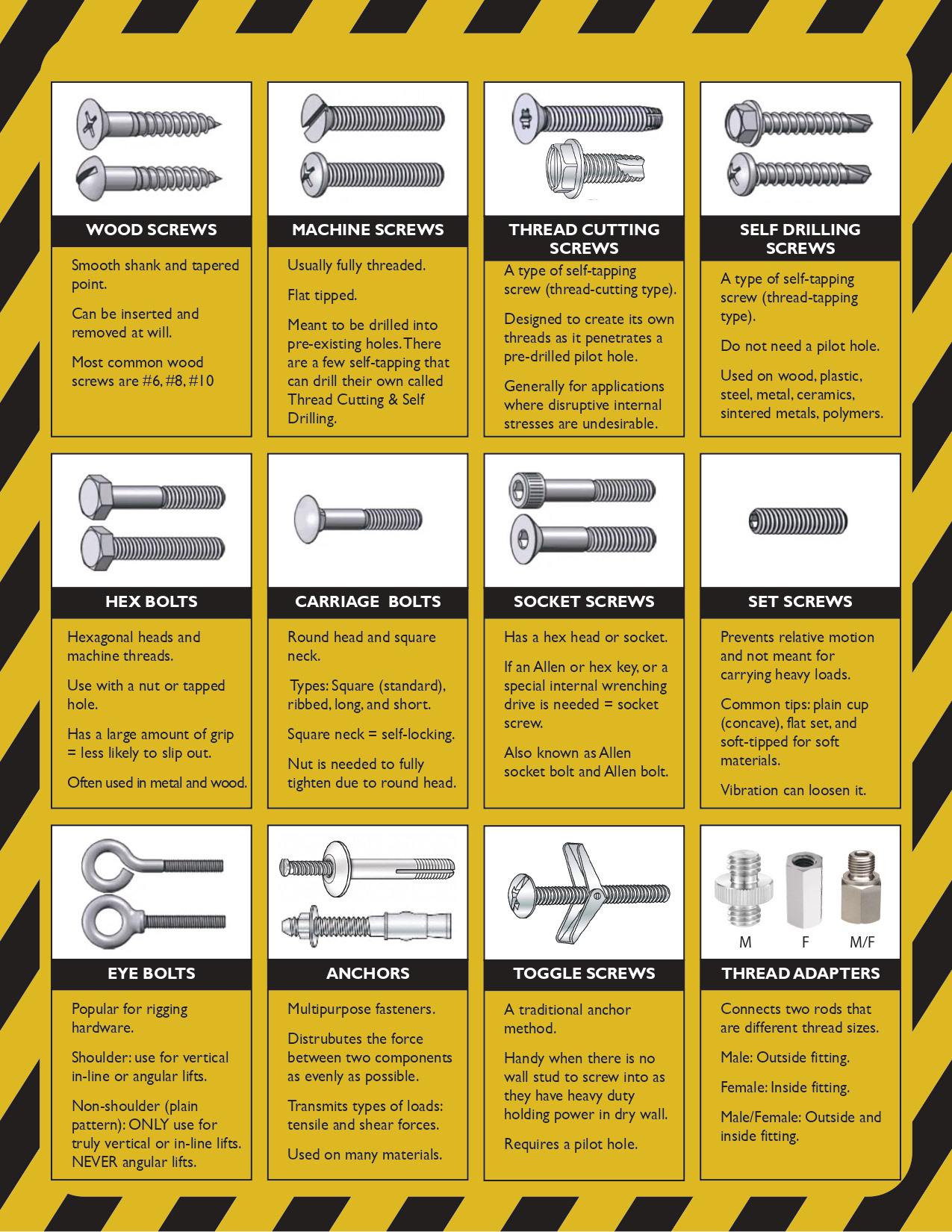 WOOD SCREWS

Smooth shank and tapered point.

Can be inserted and removed at will.

Most common wood screws are #6, #8, #10

MACHINE SCREWS

Usually fully threaded.

Flat tipped.

Meant to be drilled into pre-existing holes. There are a few self-tapping that can drill their own called Thread Cutting & Self Drilling.

THREAD CUTTING SCREWS

A type of self-tapping screw (thread-cutting type).

Designed to create its own threads as it penetrates a pre-drilled pilot hole.

Generally for applications where disruptive internal stresses are undesirable.

SELF DRILLING SCREWS

A type of self-tapping screw (thread-tapping type).

Do not need a pilot hole.

Used on wood, plastic, steel, metal, ceramics, sintered metals, polymers.

HEX BOLTS

Hexagonal heads and machine threads.

Use with a nut or tapped hole.

Has a large amount of grip = less likely to slip out.

Often used in metal and wood.

CARRIAGE BOLTS

Round head and square neck.

Types: Square (standard), ribbed, long, and short.

Square neck = self-locking.

Nut is needed to fully tighten due to round head.

SOCKET SCREWS

Has a hex head or socket.

If an Allen or hex key, or a special internal wrenching drive is needed = socket screw.

Also known as Allen socket bolt and Allen bolt.

SET SCREWS

Prevents relative motion and not meant for carrying heavy loads.

Common tips: plain cup (concave), flat set, and soft-tipped for soft materials.

Vibration can loosen it.

EYE BOLTS

Popular for rigging hardware.

Shoulder: use for vertical in-line or angular lifts.

Non-shoulder (plain pattern): ONLY use for truly vertical or in-line lifts. NEVER angular lifts.

ANCHORS

Multipurpose fasteners.

Distrubutes the force between two components as evenly as possible.

Transmits types of loads: tensile and shear forces.

Used on many materials.

TOGGLE SCREWS

A traditional anchor method.

Handy when there is no wall stud to screw into as they have heavy duty holding power in dry wall.

Requires a pilot hole.

M F M/F

THREAD ADAPTERS

Connects two rods that are different thread sizes.

Male: Outside fitting.

Female: Inside fitting.

Male/Female: Outside and inside fitting.