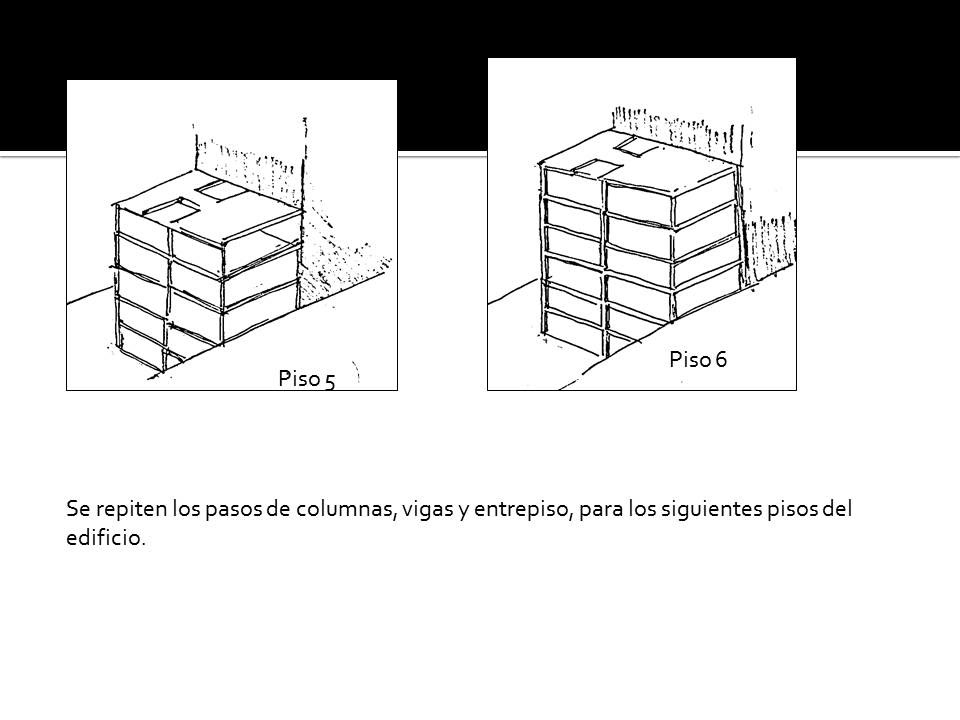 Piso 5

Piso 6

Se repiten los pasos de columnas, vigas y entrepiso, para los siguientes pisos del edificio.