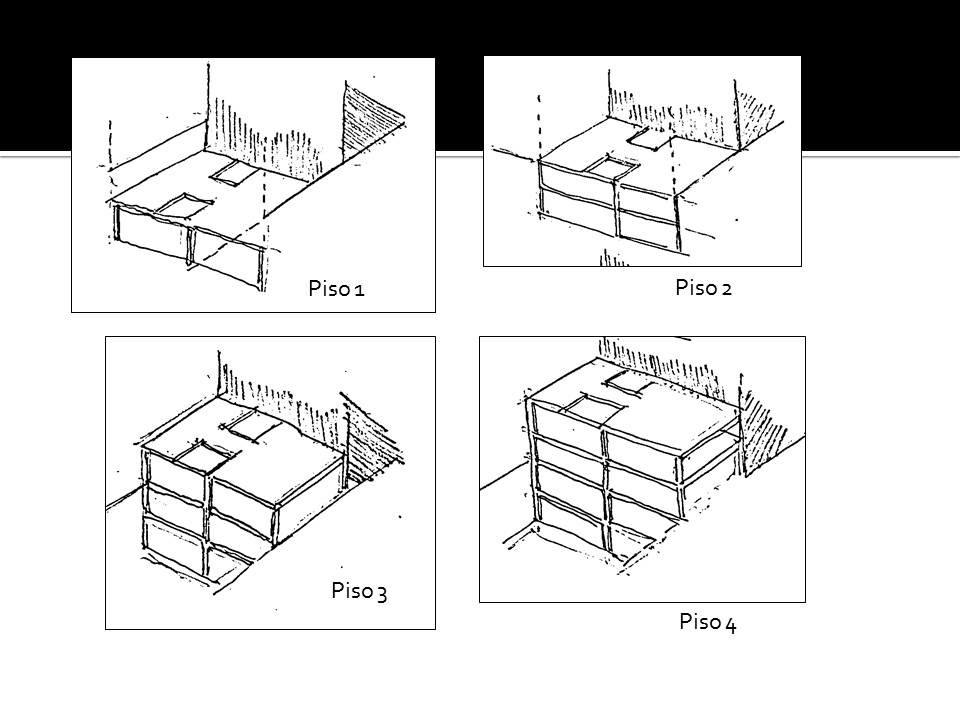 Piso 1

Piso 2

Piso 3

Piso 4