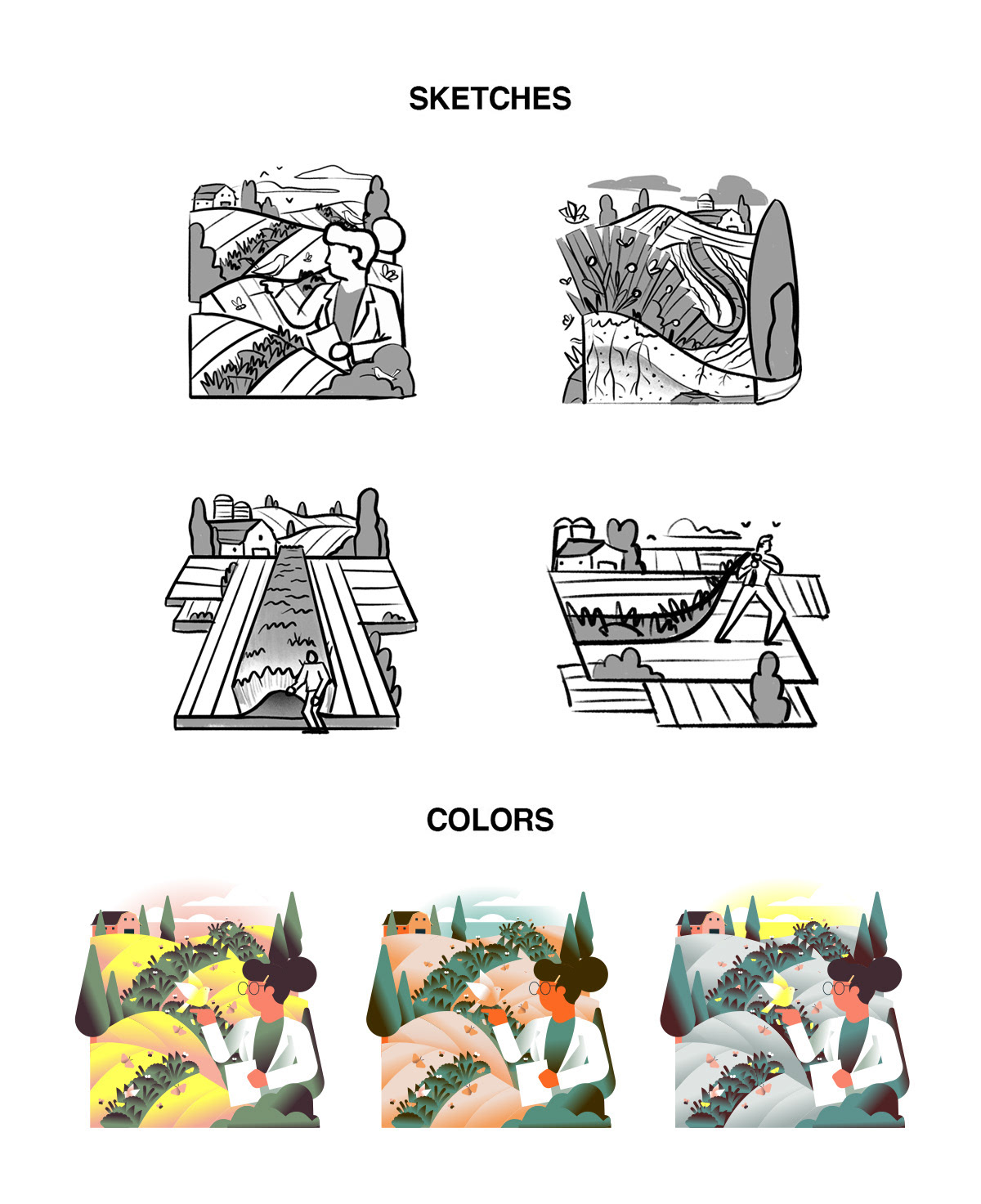 SKETCHES

COLORS