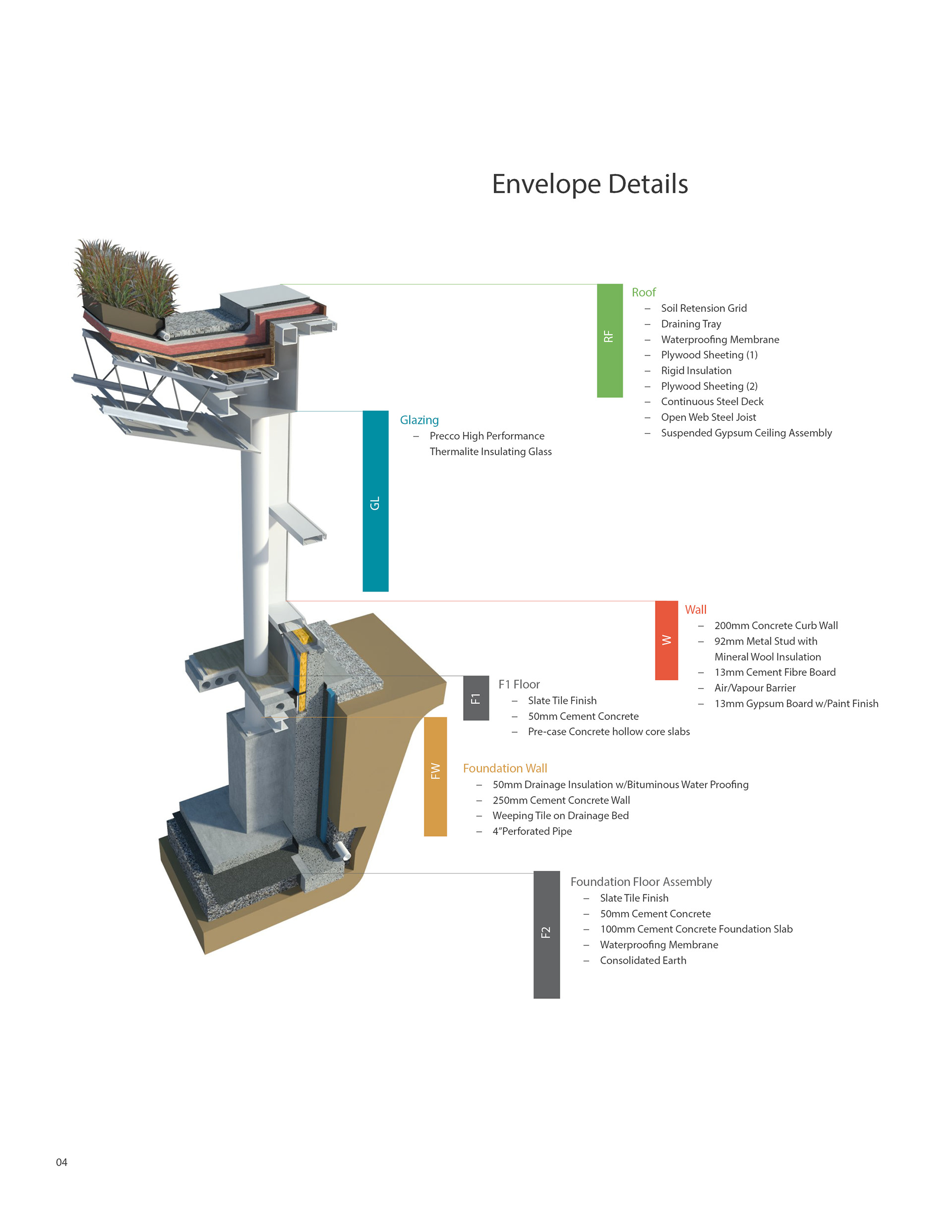 Envelope Details

RF

Roof
– Soil Retension Grid
– Draining Tray
– Waterproofing Membrane
– Plywood Sheeting (1)
– Rigid Insulation
– Plywood Sheeting (2)
– Continuous Steel Deck
– Open Web Steel Joist
– Suspended Gypsum Ceiling Assembly

GL

Glazing
– Precco High Performance Thermalite Insulating Glass

W

Wall
– 200mm Concrete Curb Wall
– 92mm Metal Stud with Mineral Wool Insulation
– 13mm Cement Fibre Board
– Air/Vapour Barrier
– 13mm Gypsum Board w/Paint Finish

F1

F1 Floor
– Slate Tile Finish
– 50mm Cement Concrete
– Pre-case Concrete hollow core slabs

FW

Foundation Wall
– 50mm Drainage Insulation w/Bituminous Water Proofing
– 250mm Cement Concrete Wall
– Weeping Tile on Drainage Bed
– 4"Perforated Pipe

F2

Foundation Floor Assembly
– Slate Tile Finish
– 50mm Cement Concrete
– 100mm Cement Concrete Foundation Slab
– Waterproofing Membrane
– Consolidated Earth

04