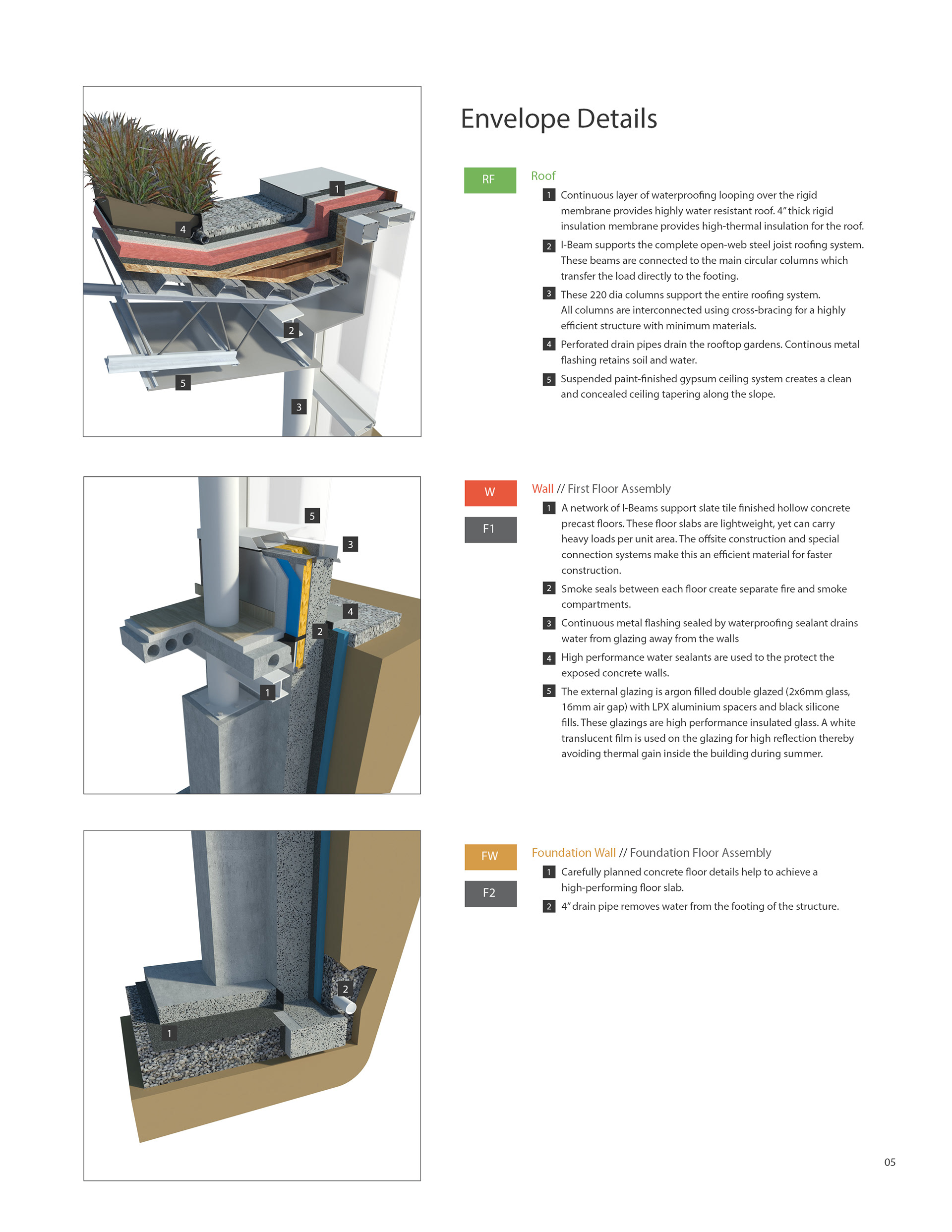 1

4

2

5

3

Envelope Details

RF

Roof

1 Continuous layer of waterproofing looping over the rigid membrane provides highly water resistant roof. 4" thick rigid insulation membrane provides high-thermal insulation for the roof.

2 I-Beam supports the complete open-web steel joist roofing system. These beams are connected to the main circular columns which transfer the load directly to the footing.

3 These 220 dia columns support the entire roofing system. All columns are interconnected using cross-bracing for a highly efficient structure with minimum materials.

4 Perforated drain pipes drain the rooftop gardens. Continous metal flashing retains soil and water.

5 Suspended paint-finished gypsum ceiling system creates a clean and concealed ceiling tapering along the slope.

5

3

4

2

1

W

F1

Wall // First Floor Assembly

1 A network of I-Beams support slate tile finished hollow concrete precast floors. These floor slabs are lightweight, yet can carry heavy loads per unit area. The offsite construction and special connection systems make this an efficient material for faster construction.

2 Smoke seals between each floor create separate fire and smoke compartments.

3 Continuous metal flashing sealed by waterproofing sealant drains water from glazing away from the walls

4 High performance water sealants are used to the protect the exposed concrete walls.

5 The external glazing is argon filled double glazed (2x6mm glass, 16mm air gap) with LPX aluminium spacers and black silicone fills. These glazings are high performance insulated glass. A white translucent film is used on the glazing for high reflection thereby avoiding thermal gain inside the building during summer.

2

1

FW

F2

Foundation Wall // Foundation Floor Assembly

1 Carefully planned concrete floor details help to achieve a high-performing floor slab.

2 4" drain pipe removes water from the footing of the structure.

05