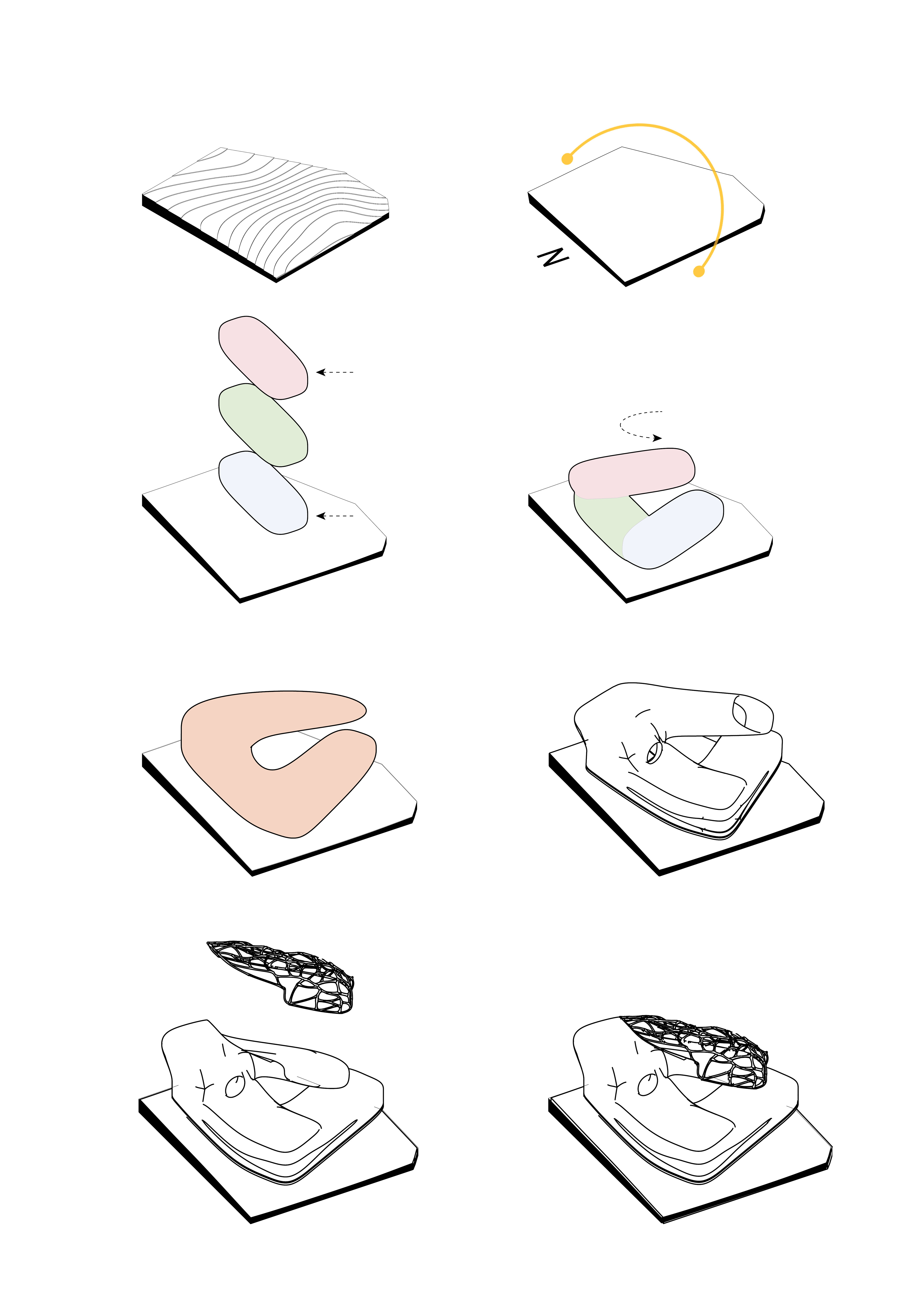 N