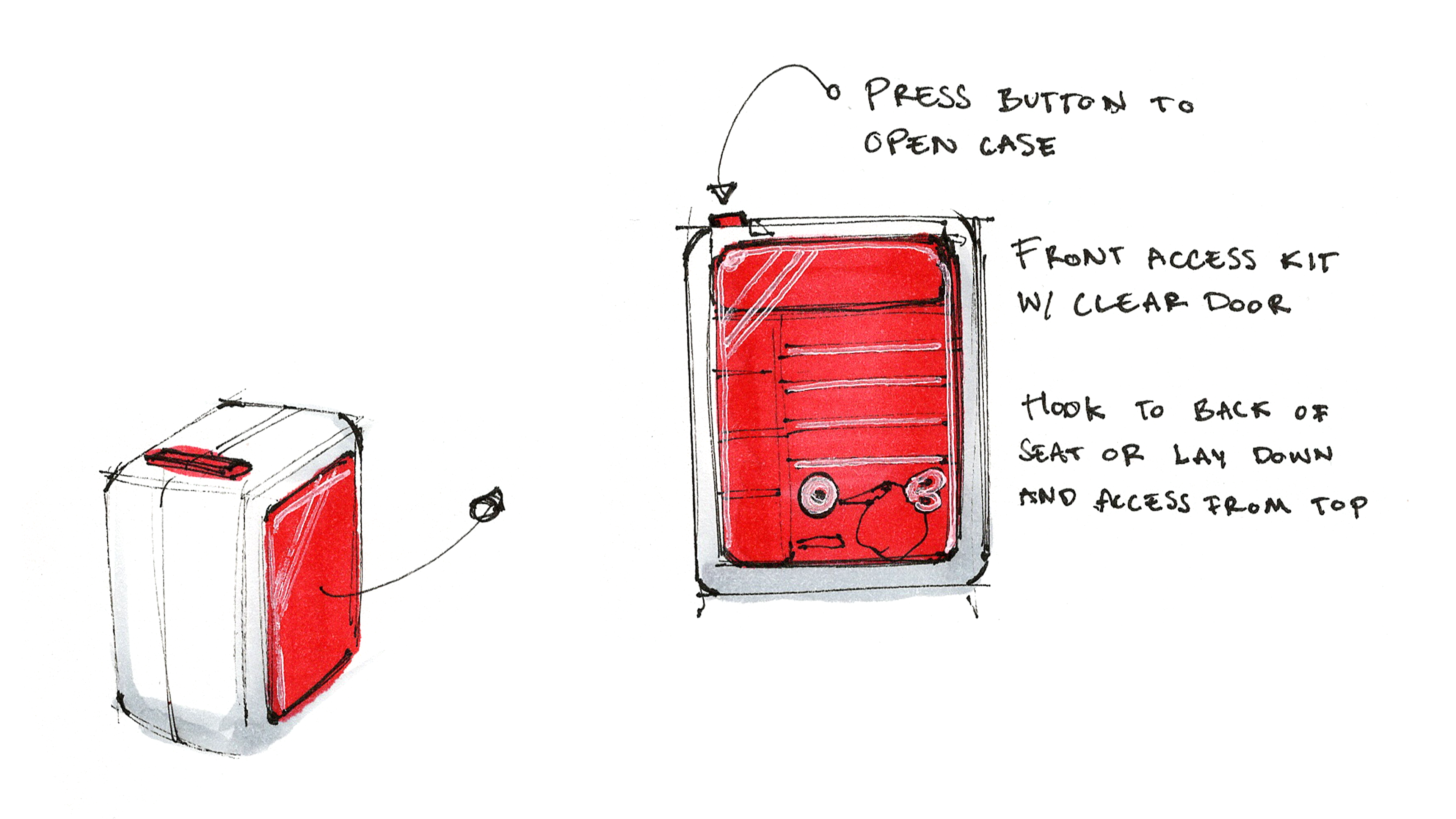 PRESS BUTTON TO OPEN CASE

FRONT ACCESS KIT W/ CLEAR DOOR

HOOK TO BACK OF SEAT OR LAY DOWN AND ACCESS FROM TOP