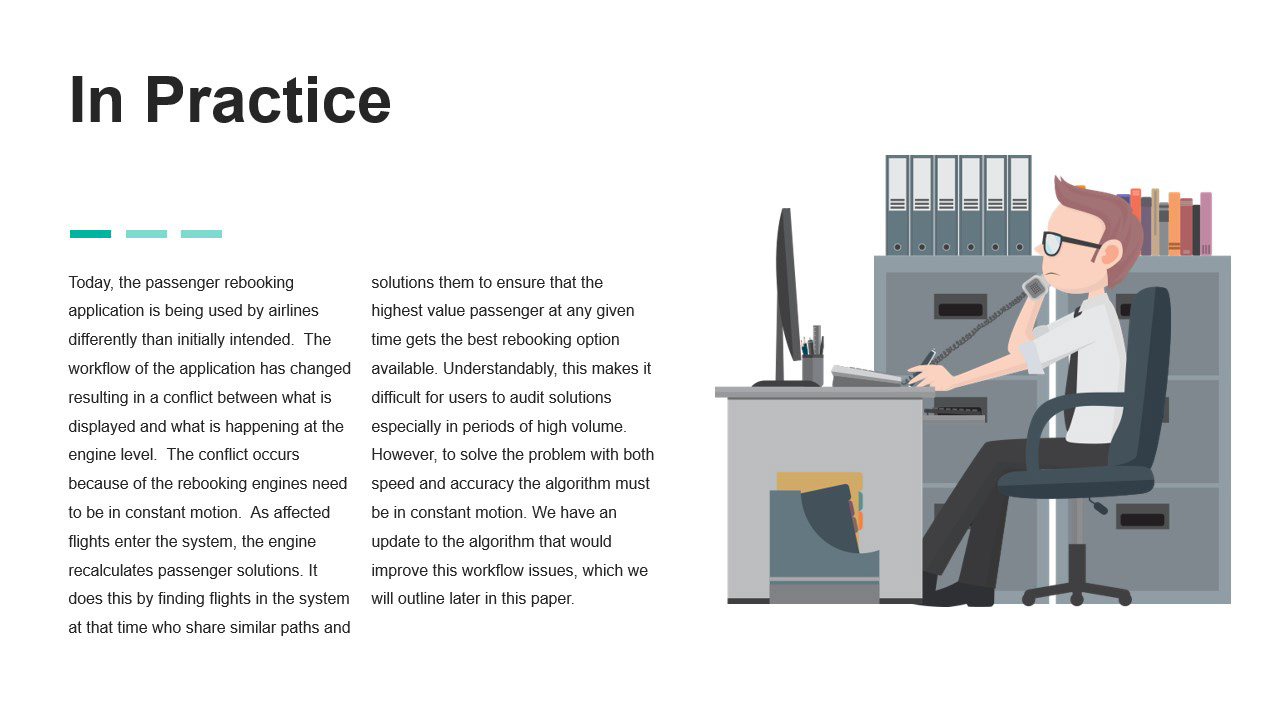 In Practice

Today, the passenger rebooking application is being used by airlines differently than initially intended. The workflow of the application has changed resulting in a conflict between what is displayed and what is happening at the engine level. The conflict occurs because of the rebooking engines need to be in constant motion. As affected flights enter the system, the engine recalculates passenger solutions. It does this by finding flights in the system at that time who share similar paths and solutions them to ensure that the highest value passenger at any given time gets the best rebooking option available. Understandably, this makes it difficult for users to audit solutions especially in periods of high volume. However, to solve the problem with both speed and accuracy the algorithm must be in constant motion. We have an update to the algorithm that would improve this workflow issues, which we will outline later in this paper.