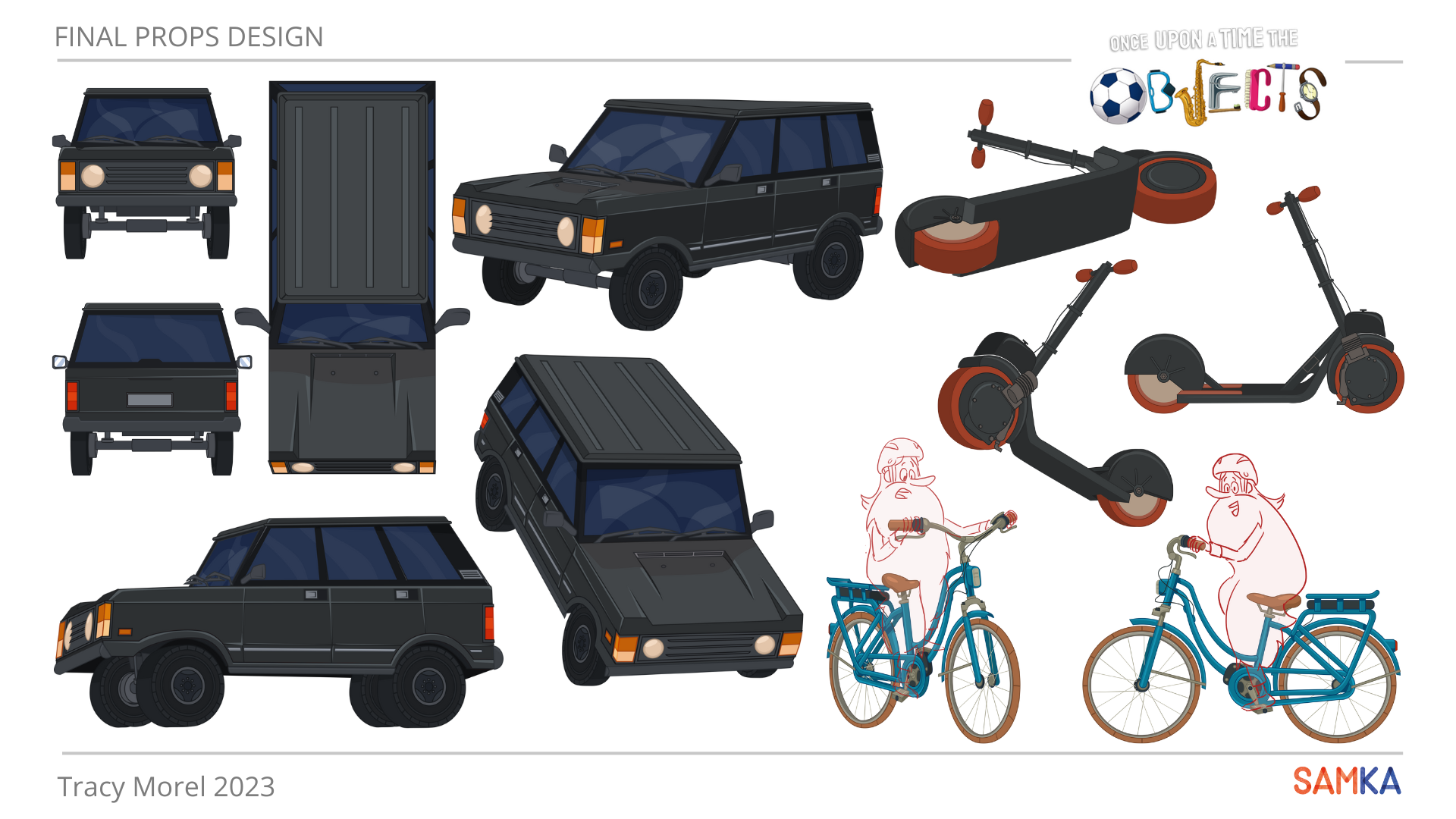 FINAL PROPS DESIGN

ONCE UPON A TIME THE
OBJECTS

Tracy Morel 2023

SAMKA