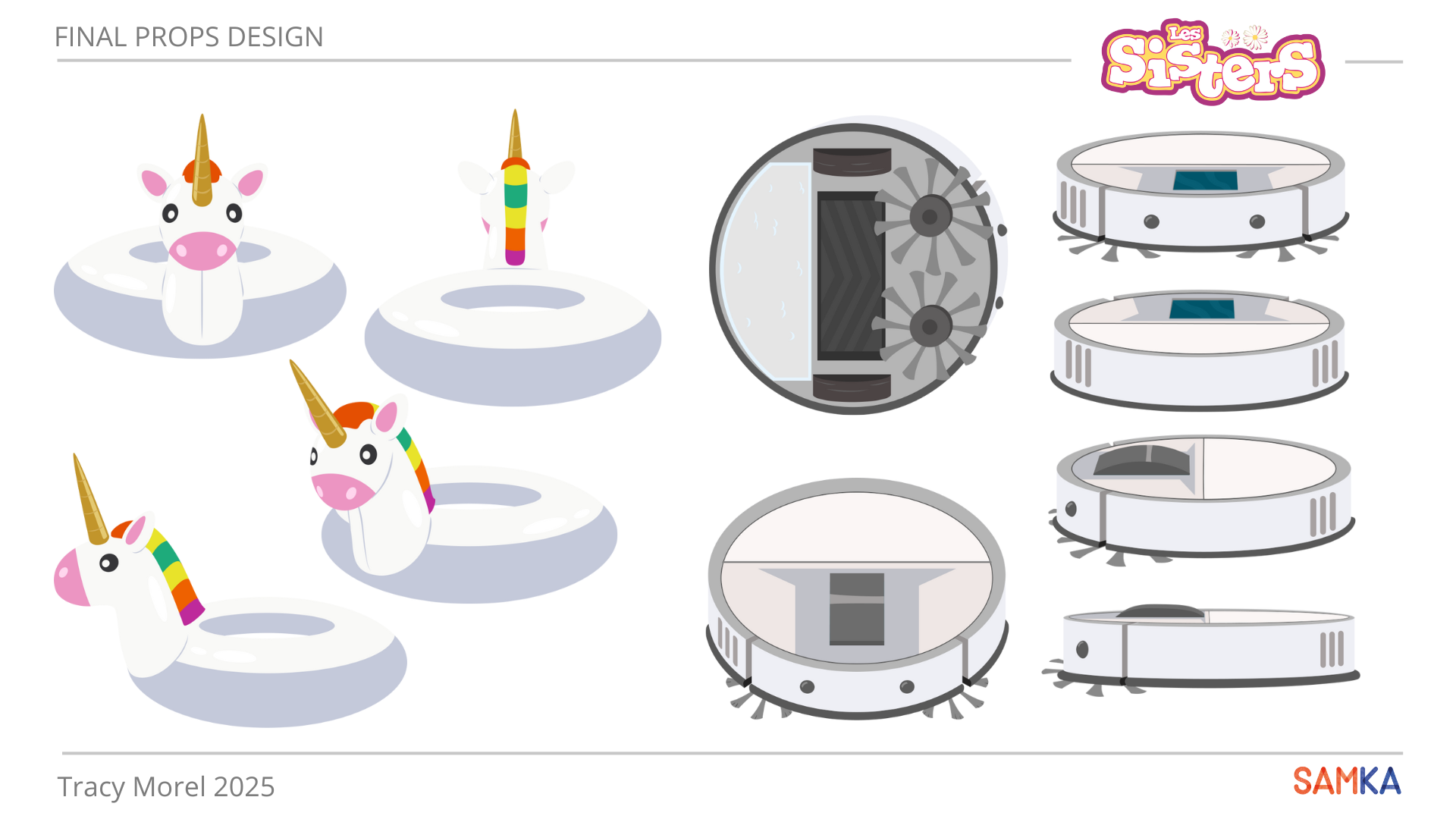 FINAL PROPS DESIGN

Les Sisters

Tracy Morel 2025

SAMKA