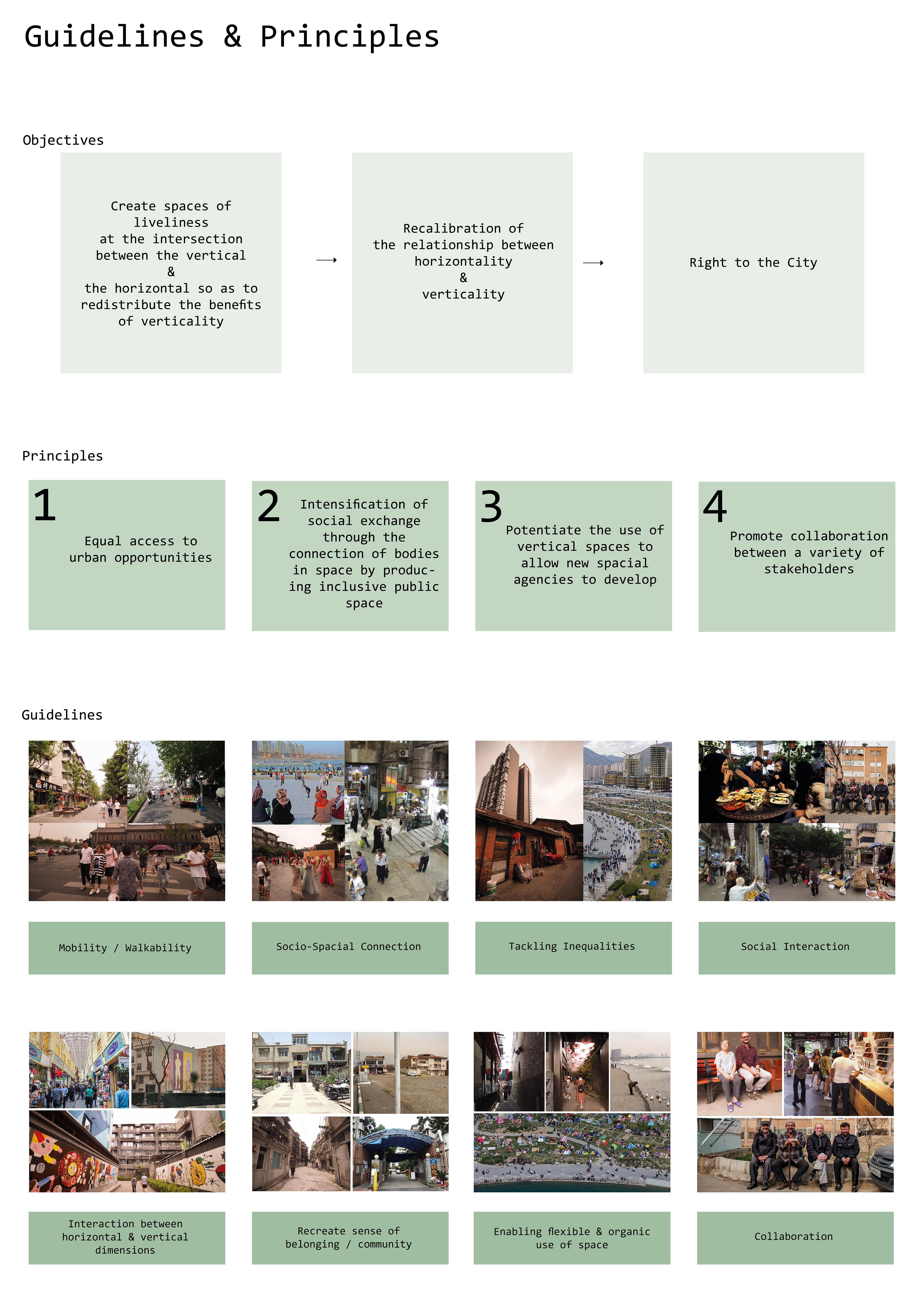 Guidelines & Principles

Objectives

Create spaces of liveliness at the intersection between the vertical & the horizontal so as to redistribute the benefits of verticality

→

Recalibration of the relationship between horizontality & verticality

→

Right to the City

Principles

1
Equal access to urban opportunities

2
Intensification of social exchange through the connection of bodies in space by producing inclusive public space

3
Potentiate the use of vertical spaces to allow new spacial agencies to develop

4
Promote collaboration between a variety of stakeholders

Guidelines

Mobility / Walkability

Socio-Spacial Connection

Tackling Inequalities

Social Interaction

Interaction between horizontal & vertical dimensions

Recreate sense of belonging / community

Enabling flexible & organic use of space

Collaboration