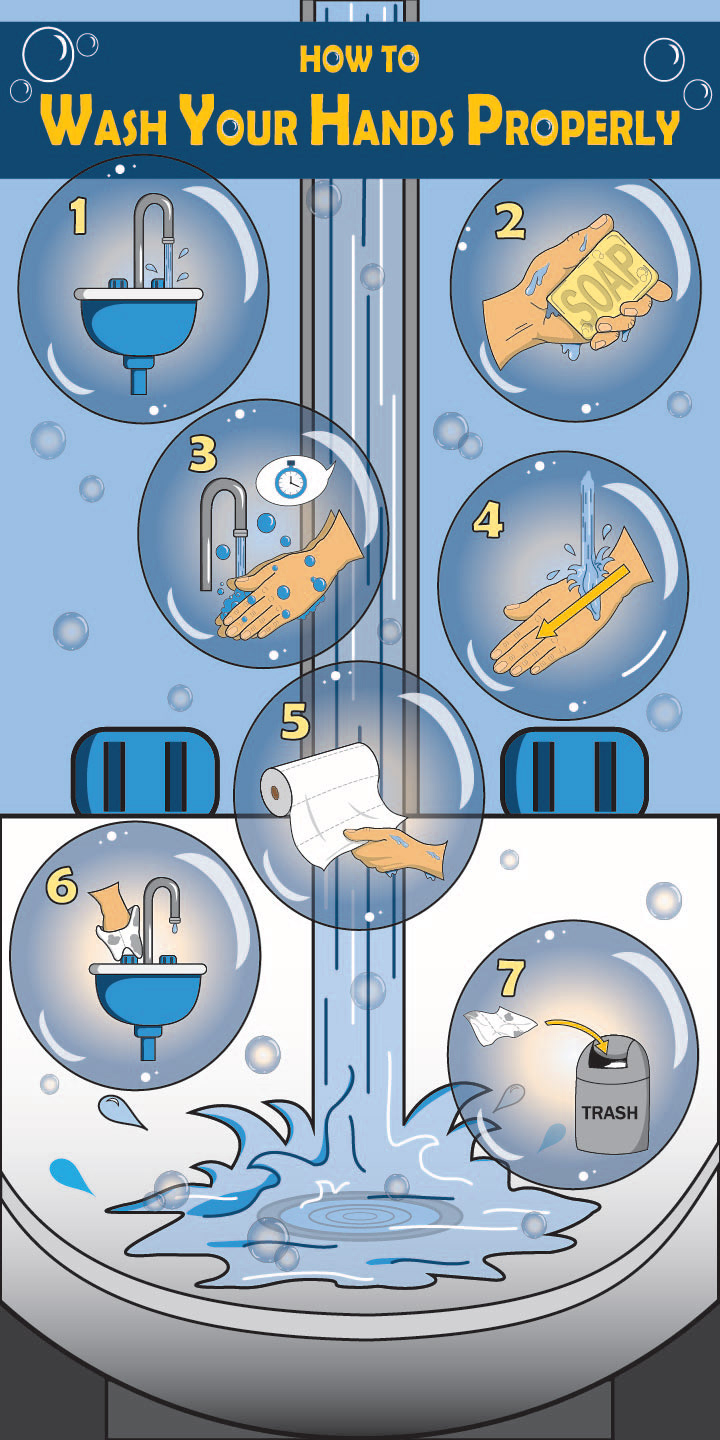 HOW TO
WASH YOUR HANDS PROPERLY

1

2

SOAP

3

4

5

6

7

TRASH