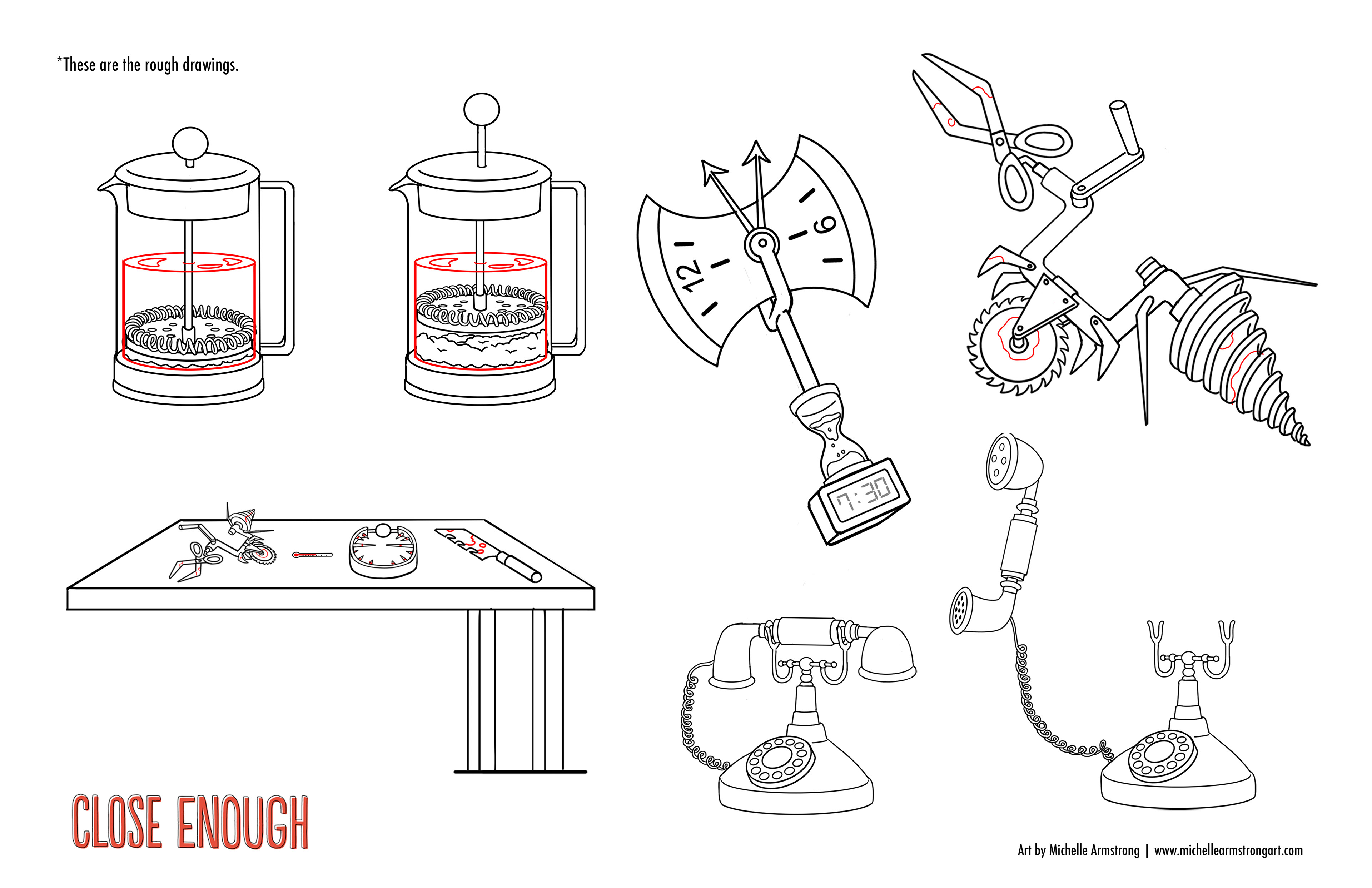 *These are the rough drawings.

12

6

7:30

CLOSE ENOUGH

Art by Michelle Armstrong | www.michellearmstrongart.com