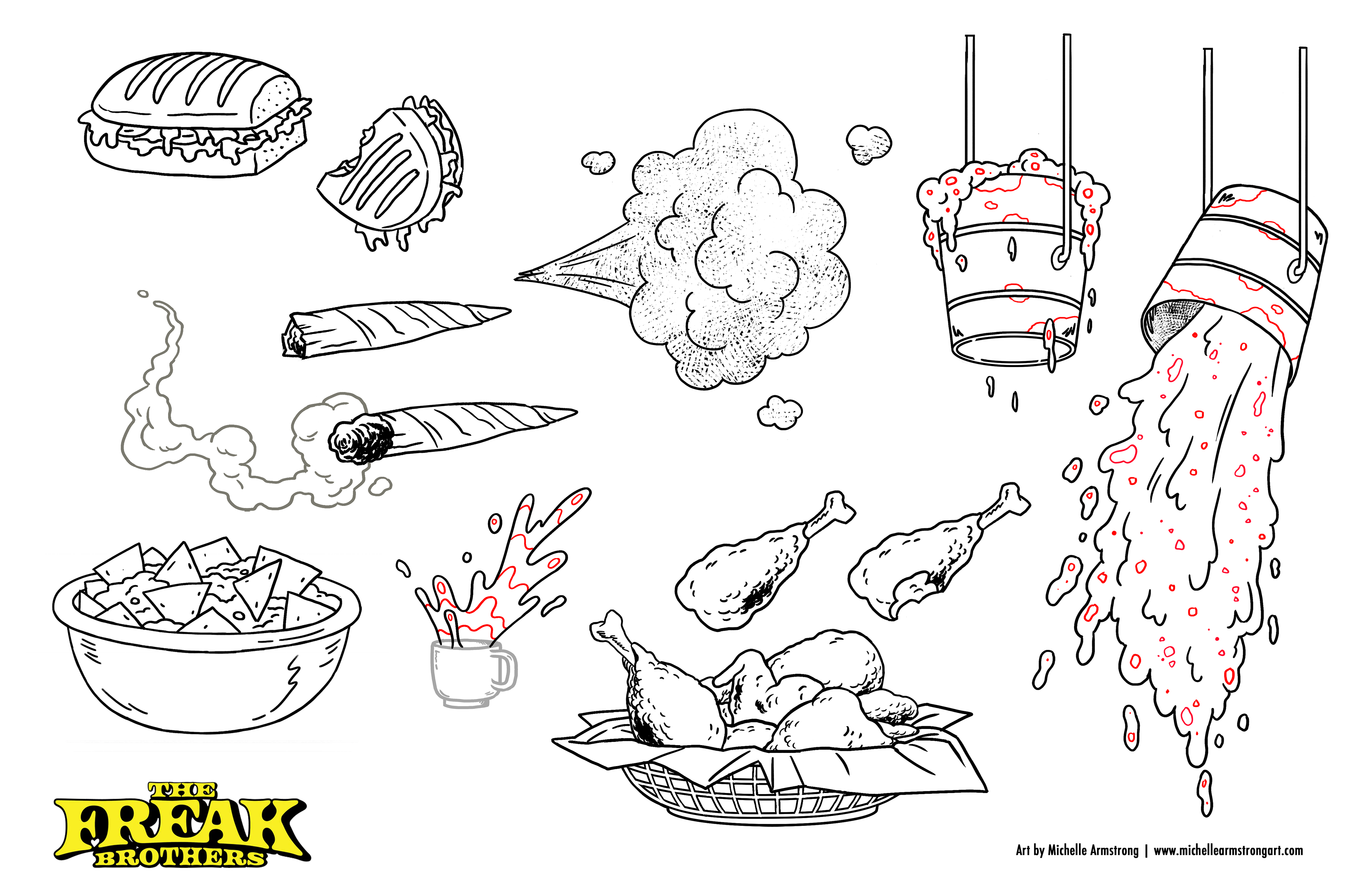 THE FREAK BROTHERS

Art by Michelle Armstrong | www.michellearmstrongart.com