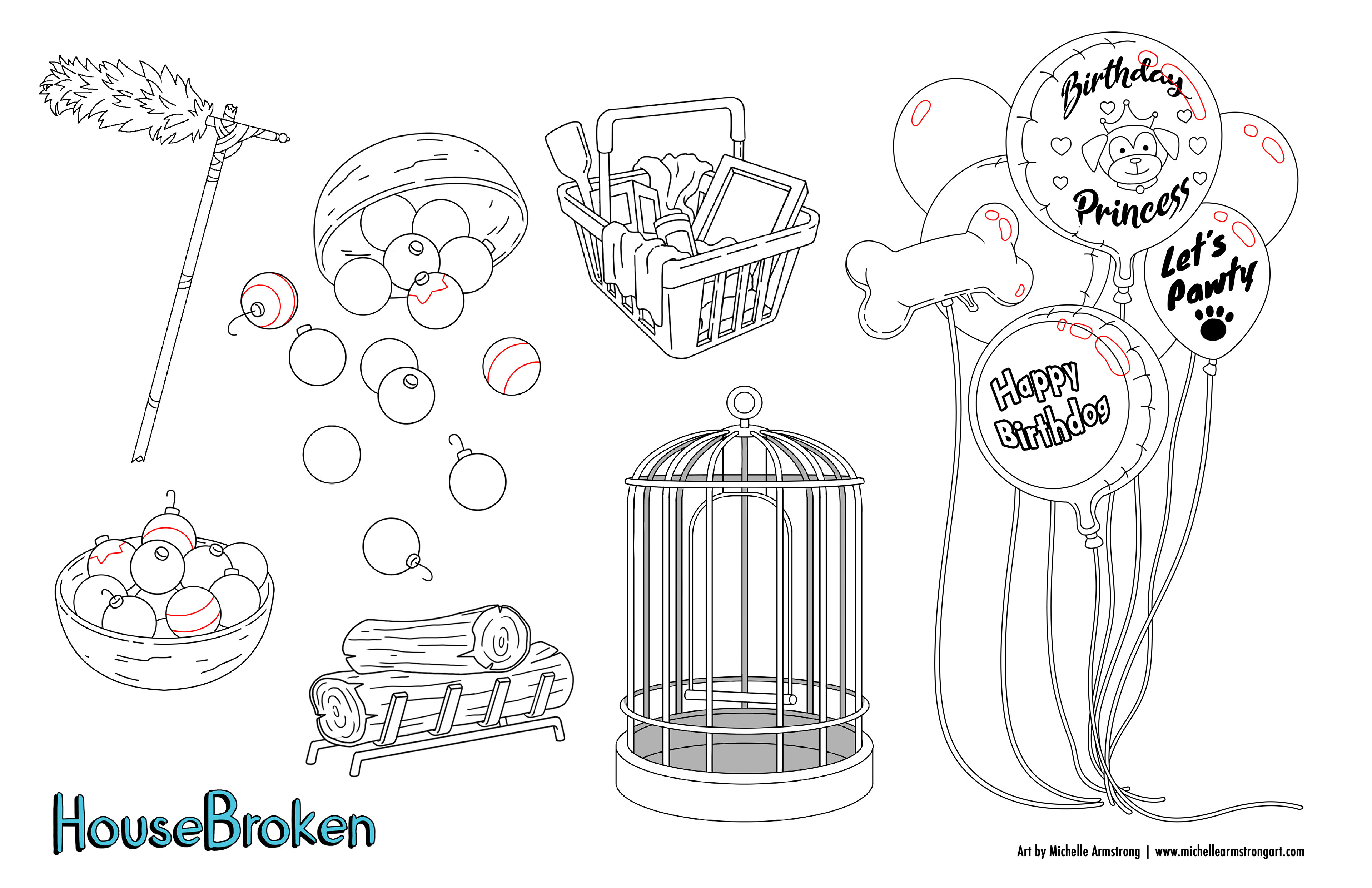 Birthday Princess

Let's Pawty

Happy Birthdog

HouseBroken

Art by Michelle Armstrong | www.michellearmstrongart.com