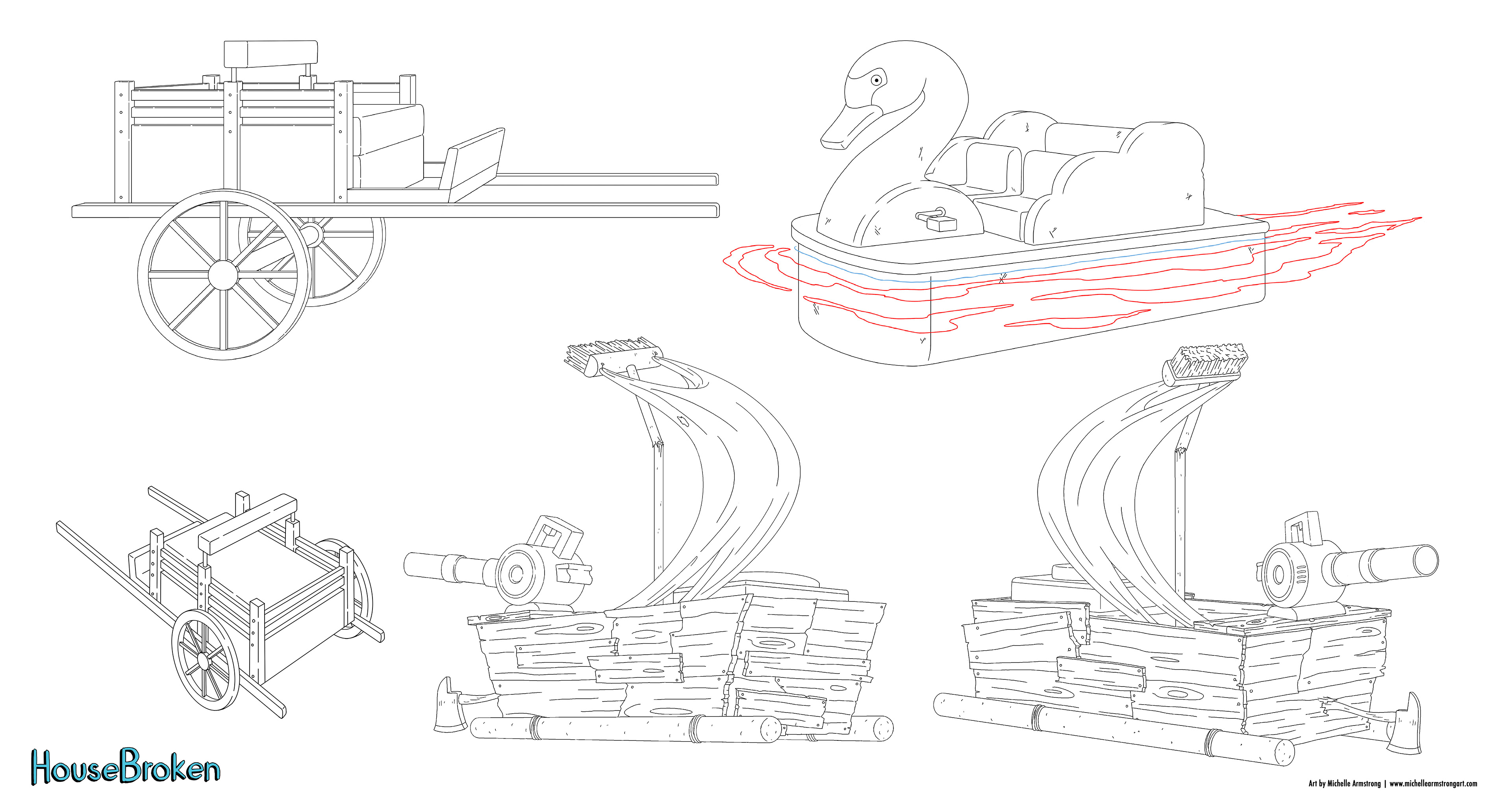 HouseBroken

Art by Michelle Armstrong | www.michellearmstrongart.com