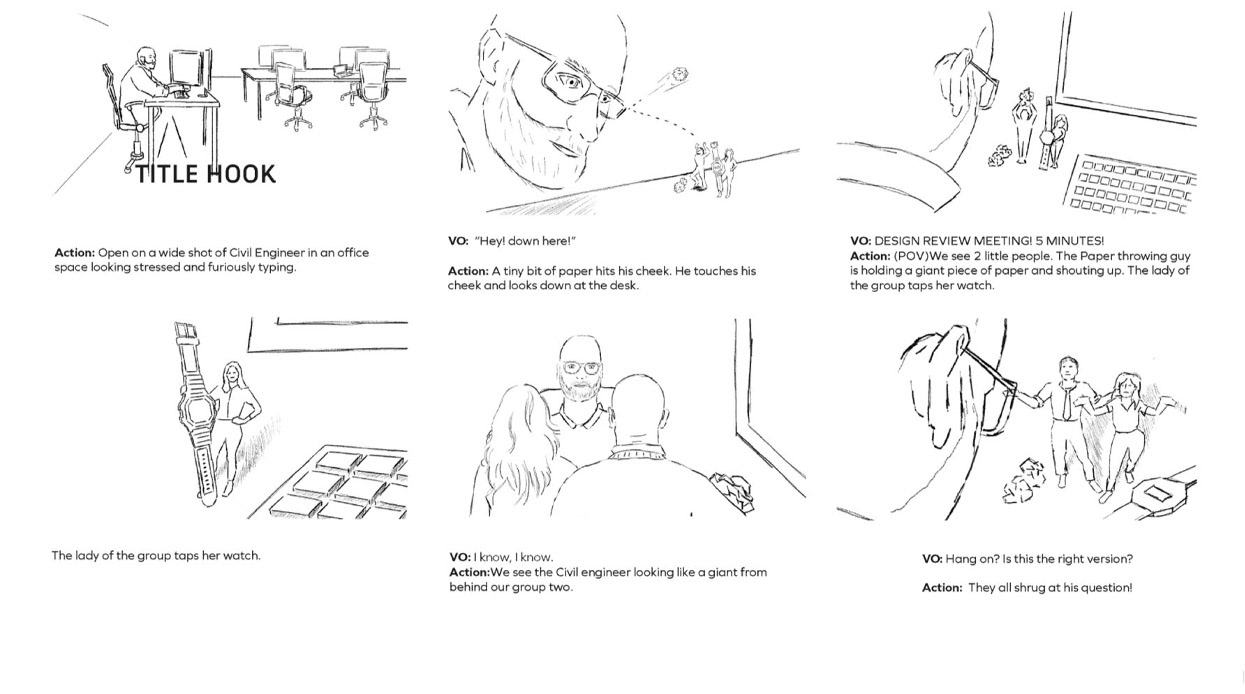 TITLE HOOK

Action: Open on a wide shot of Civil Engineer in an office space looking stressed and furiously typing.

VO: "Hey! down here!"

Action: A tiny bit of paper hits his cheek. He touches his cheek and looks down at the desk.

VO: DESIGN REVIEW MEETING! 5 MINUTES!
Action: (POV)We see 2 little people. The Paper throwing guy is holding a giant piece of paper and shouting up. The lady of the group taps her watch.

The lady of the group taps her watch.

VO: I know, I know.
Action:We see the Civil engineer looking like a giant from behind our group two.

VO: Hang on? Is this the right version?

Action: They all shrug at his question!