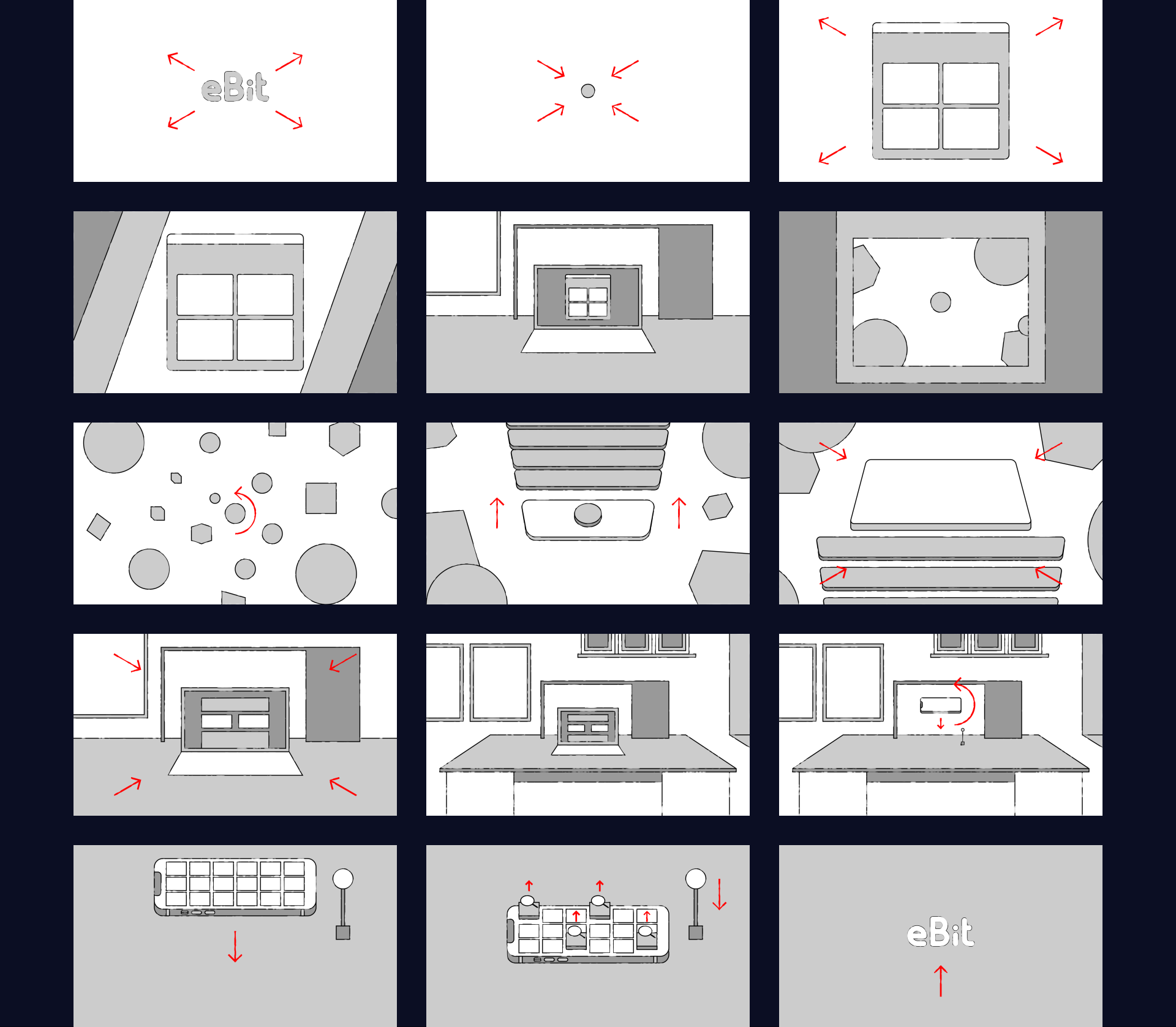 eBit

eBit