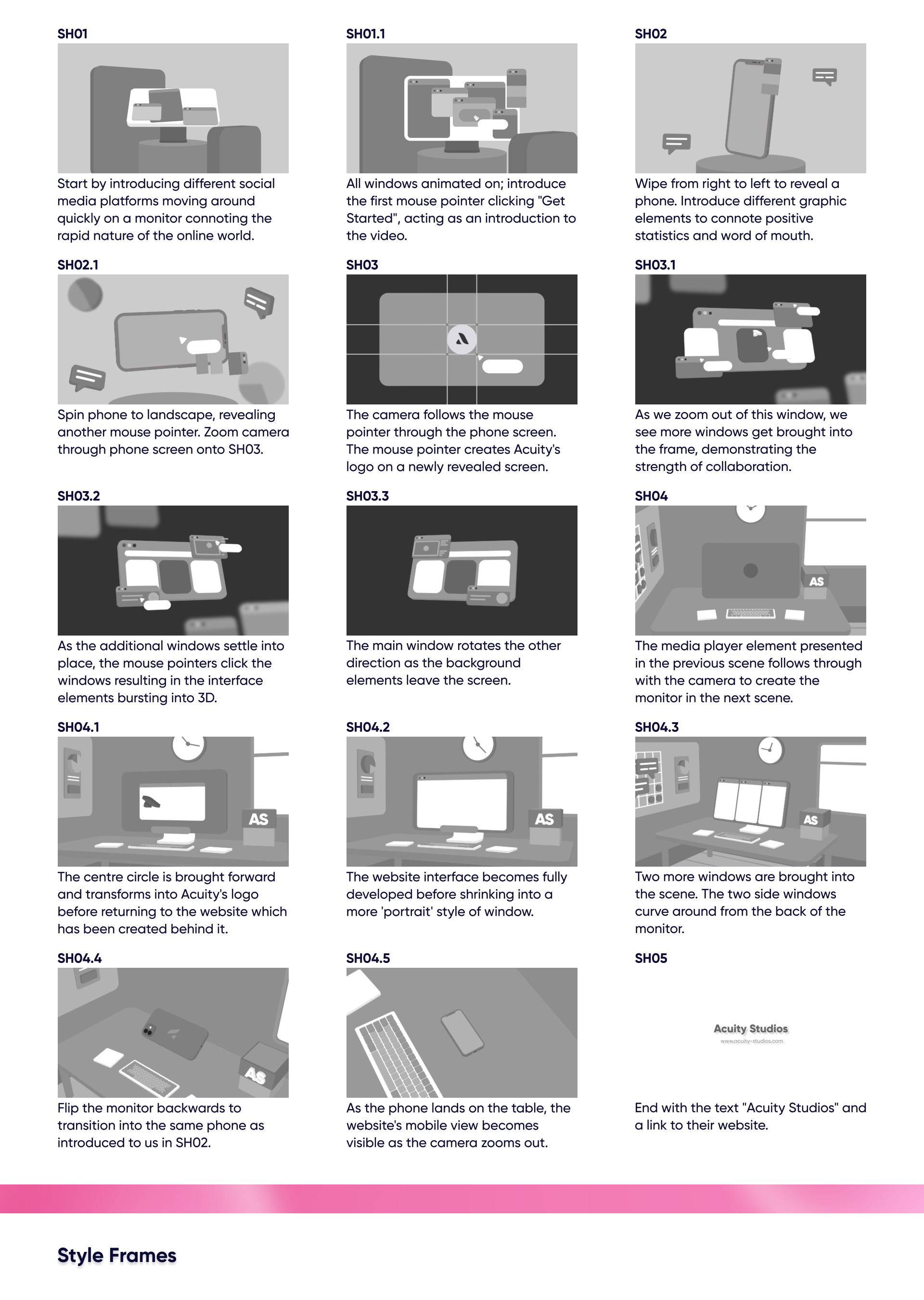 SH01

Start by introducing different social media platforms moving around quickly on a monitor connoting the rapid nature of the online world.

SH01.1

All windows animated on; introduce the first mouse pointer clicking "Get Started", acting as an introduction to the video.

SH02

Wipe from right to left to reveal a phone. Introduce different graphic elements to connote positive statistics and word of mouth.

SH02.1

Spin phone to landscape, revealing another mouse pointer. Zoom camera through phone screen onto SH03.

SH03

The camera follows the mouse pointer through the phone screen. The mouse pointer creates Acuity's logo on a newly revealed screen.

SH03.1

As we zoom out of this window, we see more windows get brought into the frame, demonstrating the strength of collaboration.

SH03.2

As the additional windows settle into place, the mouse pointers click the windows resulting in the interface elements bursting into 3D.

SH03.3

The main window rotates the other direction as the background elements leave the screen.

SH04

AS

The media player element presented in the previous scene follows through with the camera to create the monitor in the next scene.

SH04.1

AS

The centre circle is brought forward and transforms into Acuity's logo before returning to the website which has been created behind it.

SH04.2

AS

The website interface becomes fully developed before shrinking into a more 'portrait' style of window.

SH04.3

AS

Two more windows are brought into the scene. The two side windows curve around from the back of the monitor.

SH04.4

AS

Flip the monitor backwards to transition into the same phone as introduced to us in SH02.

SH04.5

As the phone lands on the table, the website's mobile view becomes visible as the camera zooms out.

SH05

Acuity Studios
www.acuity-studios.com

End with the text "Acuity Studios" and a link to their website.

Style Frames