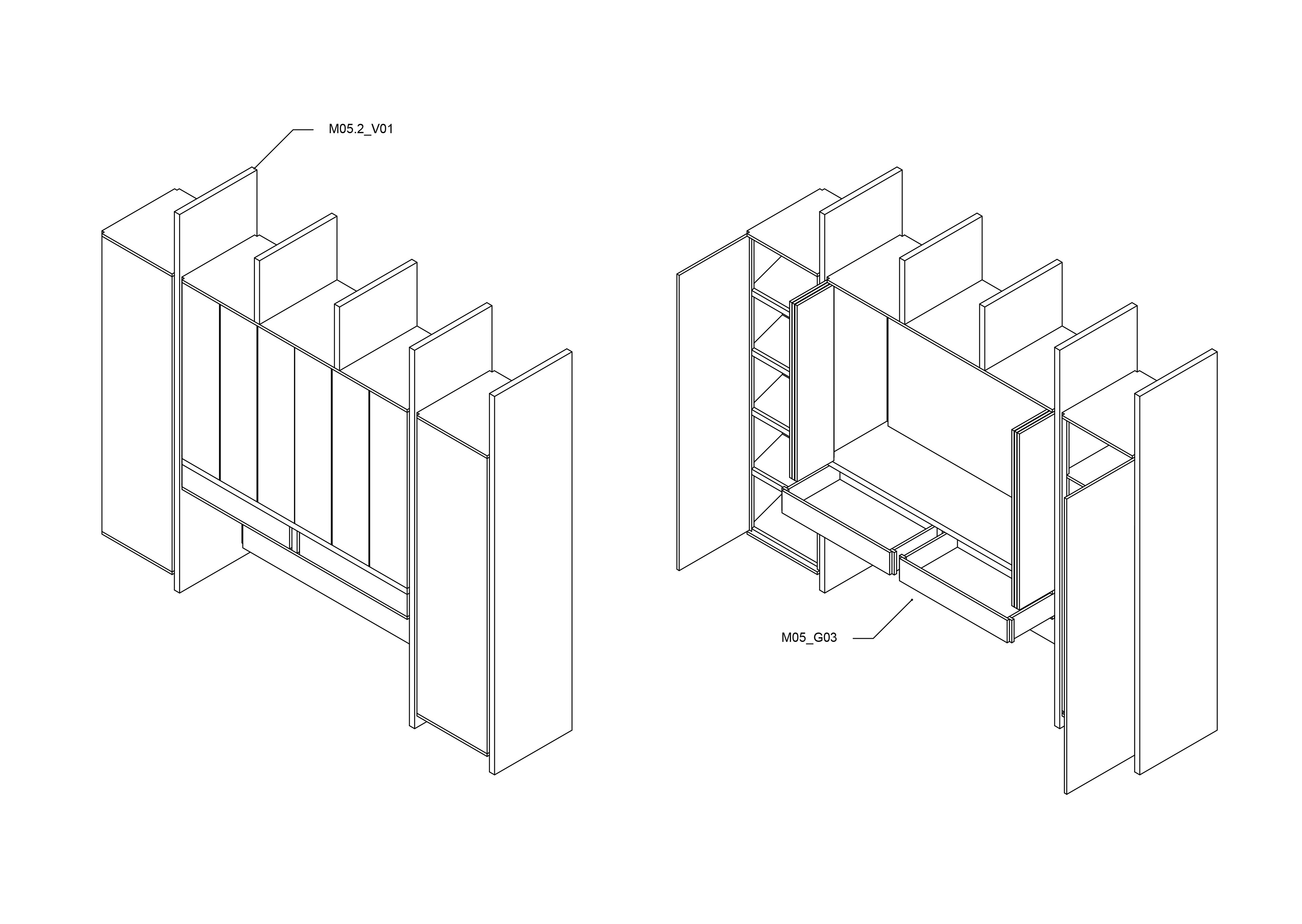 M05.2_V01

M05_G03