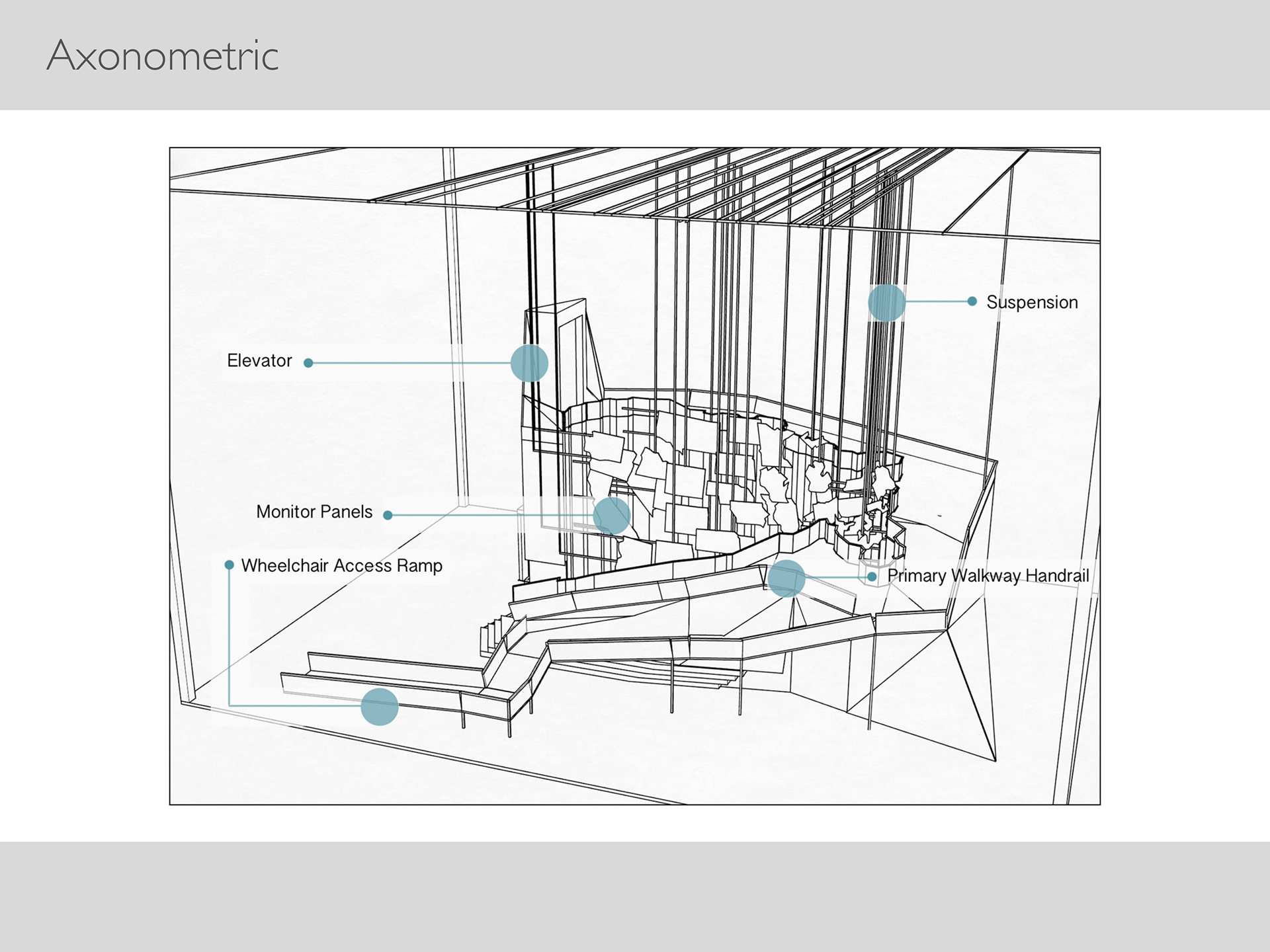 Axonometric

Suspension

Elevator

Monitor Panels

Wheelchair Access Ramp

Primary Walkway Handrail