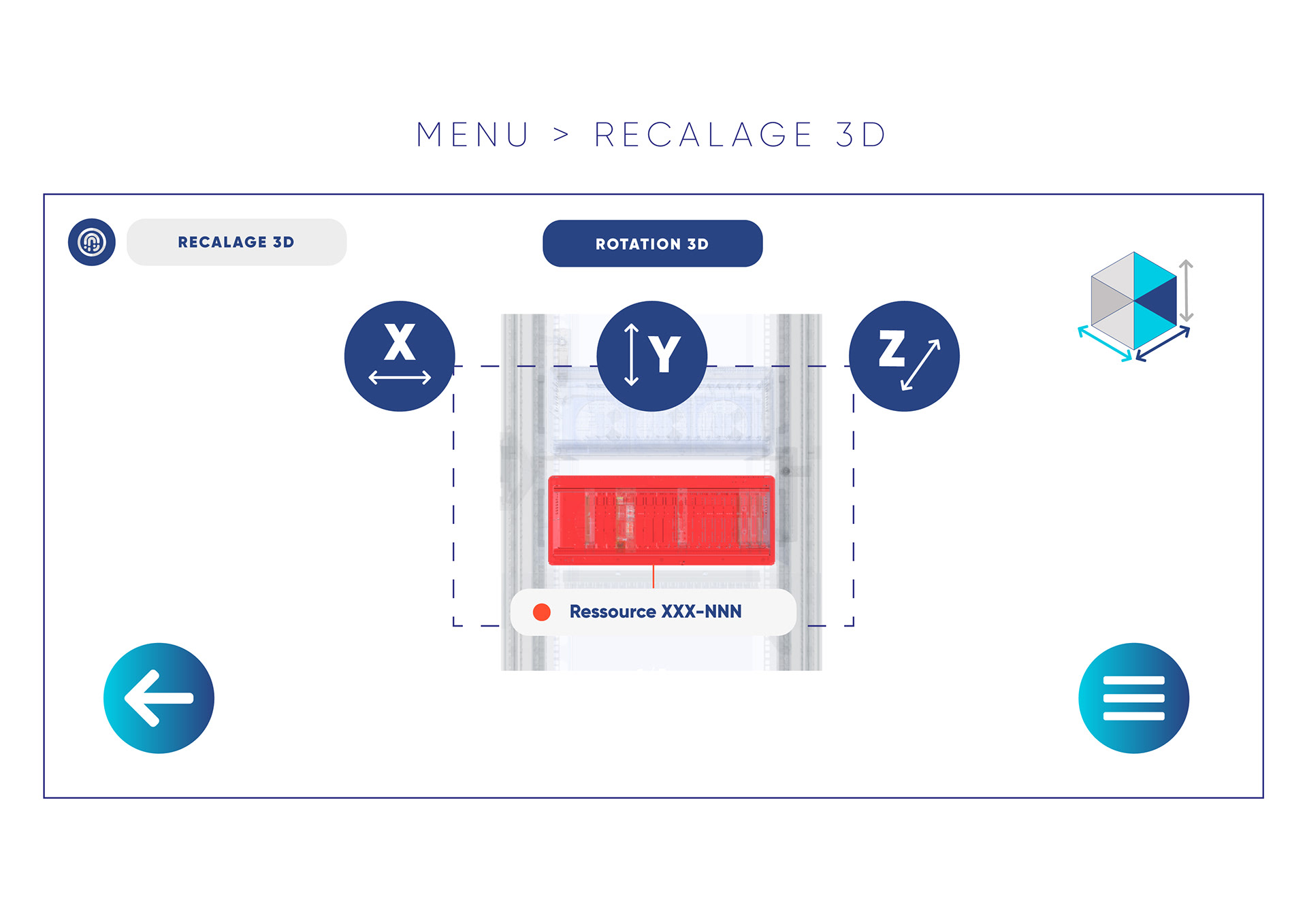 MENU > RECALAGE 3D

RECALAGE 3D

ROTATION 3D

X

Y

Z

Ressource XXX-NNN