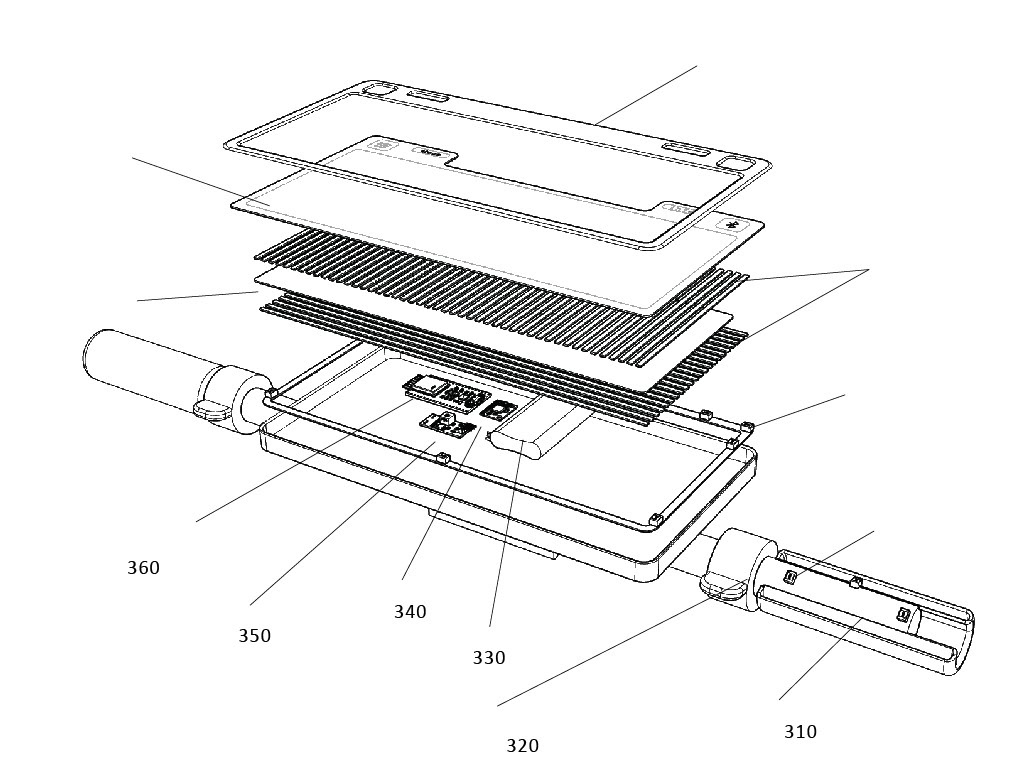 360

350

340

330

320

310