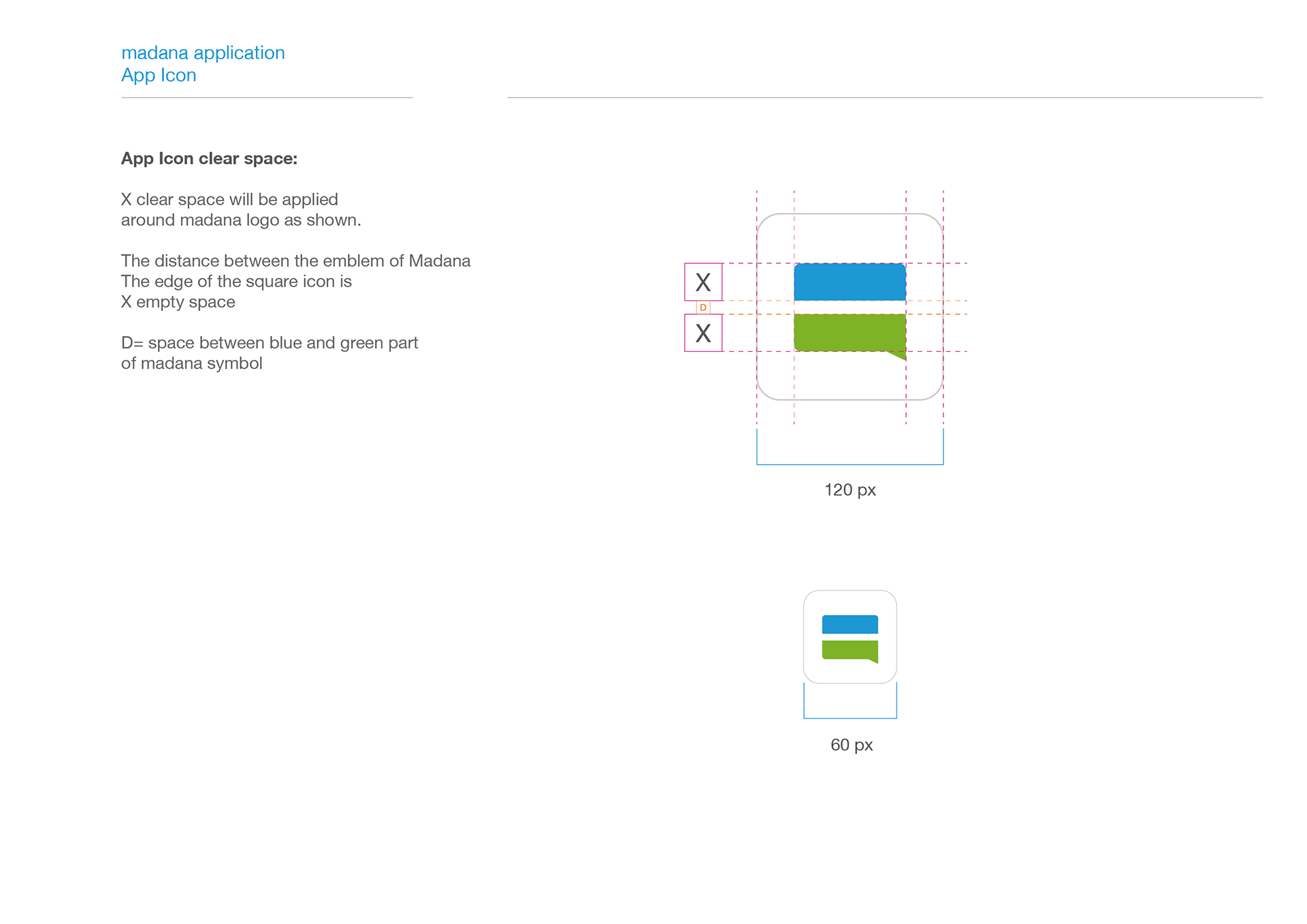 madana application
App Icon

App Icon clear space:

X clear space will be applied around madana logo as shown.

The distance between the emblem of Madana The edge of the square icon is X empty space

D= space between blue and green part of madana symbol

X
D
X

120 px

60 px