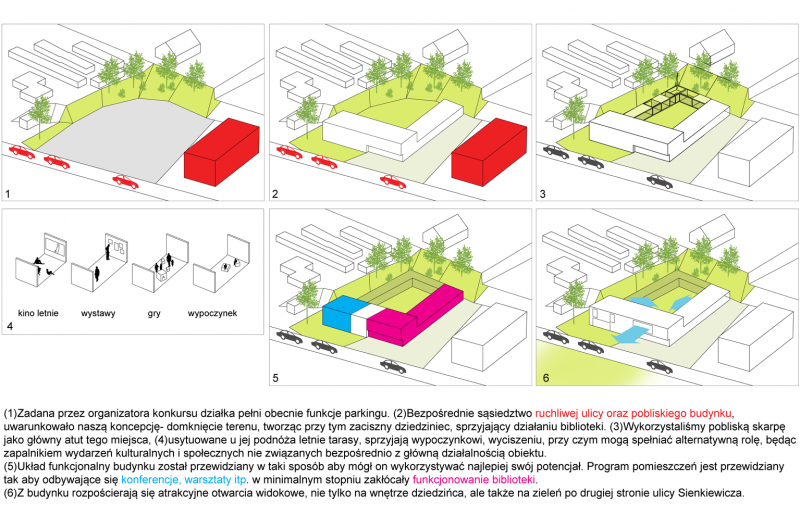 1

2

3

kino letnie

wystawy

gry

wypoczynek

4

5

6

(1)Zadana przez organizatora konkursu działka pełni obecnie funkcje parkingu. (2)Bezpośrednie sąsiedztwo ruchliwej ulicy oraz pobliskiego budynku, uwarunkowało naszą koncepcję- domknięcie terenu, tworząc przy tym zaciszny dziedziniec, sprzyjający działaniu biblioteki. (3)Wykorzystaliśmy pobliską skarpę jako główny atut tego miejsca, (4)usytuowane u jej podnóża letnie tarasy, sprzyjają wypoczynkowi, wyciszeniu, przy czym mogą spełniać alternatywną rolę, będąc zapalnikiem wydarzeń kulturalnych i społecznych nie związanych bezpośrednio z główną działalnością obiektu.
(5)Układ funkcjonalny budynku został przewidziany w taki sposób aby mógł on wykorzystywać najlepiej swój potencjał. Program pomieszczeń jest przewidziany tak aby odbywające się konferencje, warsztaty itp. w minimalnym stopniu zakłócały funkcjonowanie biblioteki.
(6)Z budynku rozpościerają się atrakcyjne otwarcia widokowe, nie tylko na wnętrze dziedzińca, ale także na zieleń po drugiej stronie ulicy Sienkiewicza.