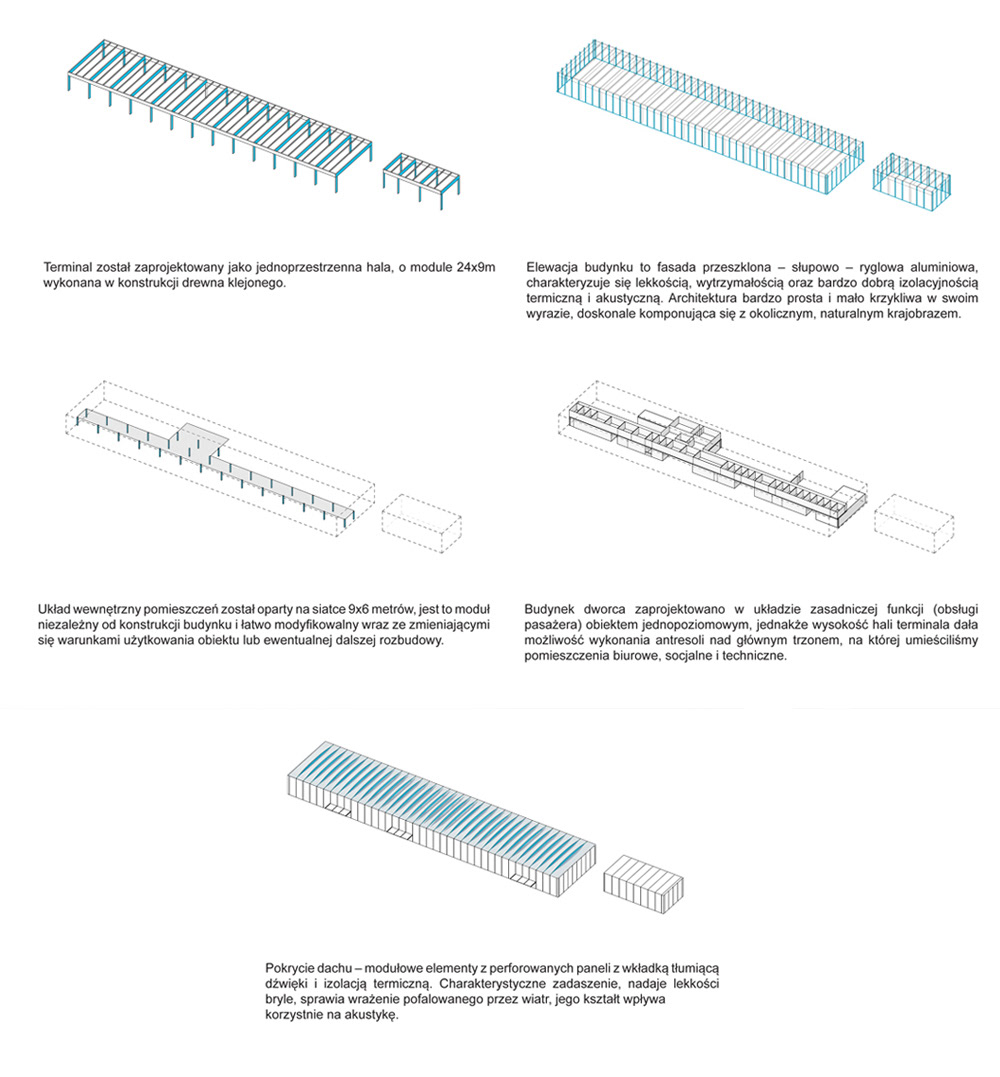 Terminal został zaprojektowany jako jednoprzestrzenna hala, o module 24x9m wykonana w konstrukcji drewna klejonego.

Elewacja budynku to fasada przeszklona – słupowo – ryglowa aluminiowa, charakteryzuje się lekkością, wytrzymałością oraz bardzo dobrą izolacyjnością termiczną i akustyczną. Architektura bardzo prosta i mało krzykliwa w swoim wyrazie, doskonale komponująca się z okolicznym, naturalnym krajobrazem.

Układ wewnętrzny pomieszczeń został oparty na siatce 9x6 metrów, jest to moduł niezależny od konstrukcji budynku i łatwo modyfikowalny wraz ze zmieniającymi się warunkami użytkowania obiektu lub ewentualnej dalszej rozbudowy.

Budynek dworca zaprojektowano w układzie zasadniczej funkcji (obsługi pasażera) obiektem jednopoziomowym, jednakże wysokość hali terminala dała możliwość wykonania antresoli nad głównym trzonem, na której umieściliśmy pomieszczenia biurowe, socjalne i techniczne.

Pokrycie dachu – modułowe elementy z perforowanych paneli z wkładką tłumiącą dźwięki i izolacją termiczną. Charakterystyczne zadaszenie, nadaje lekkości bryle, sprawia wrażenie pofalowanego przez wiatr, jego kształt wpływa korzystnie na akustykę.