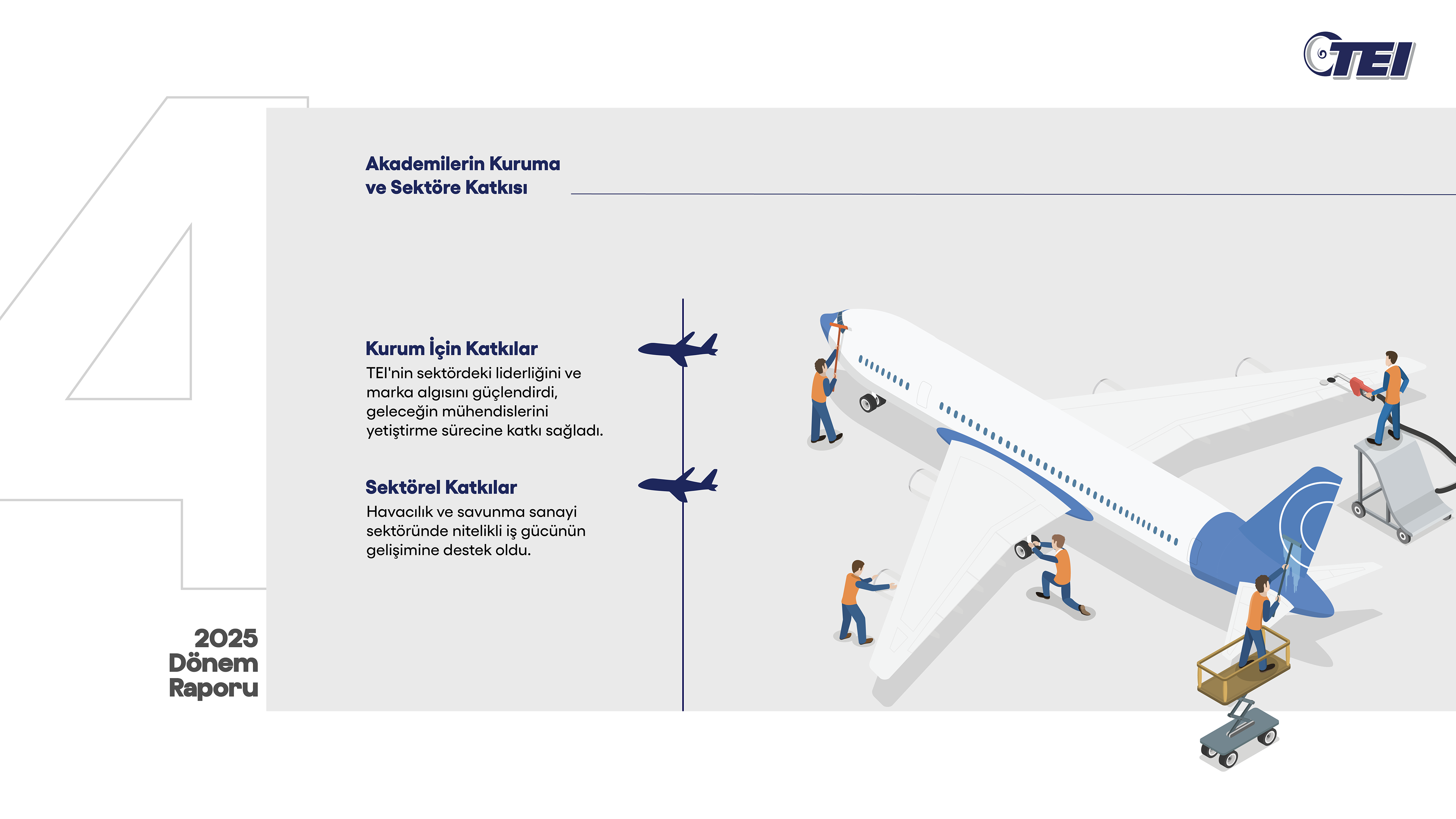 TEI

4

Akademilerin Kuruma ve Sektöre Katkısı

Kurum İçin Katkılar
TEI'nin sektördeki liderliğini ve marka algısını güçlendirdi, geleceğin mühendislerini yetiştirme sürecine katkı sağladı.

Sektörel Katkılar
Havacılık ve savunma sanayi sektöründe nitelikli iş gücünün gelişimine destek oldu.

2025
Dönem
Raporu