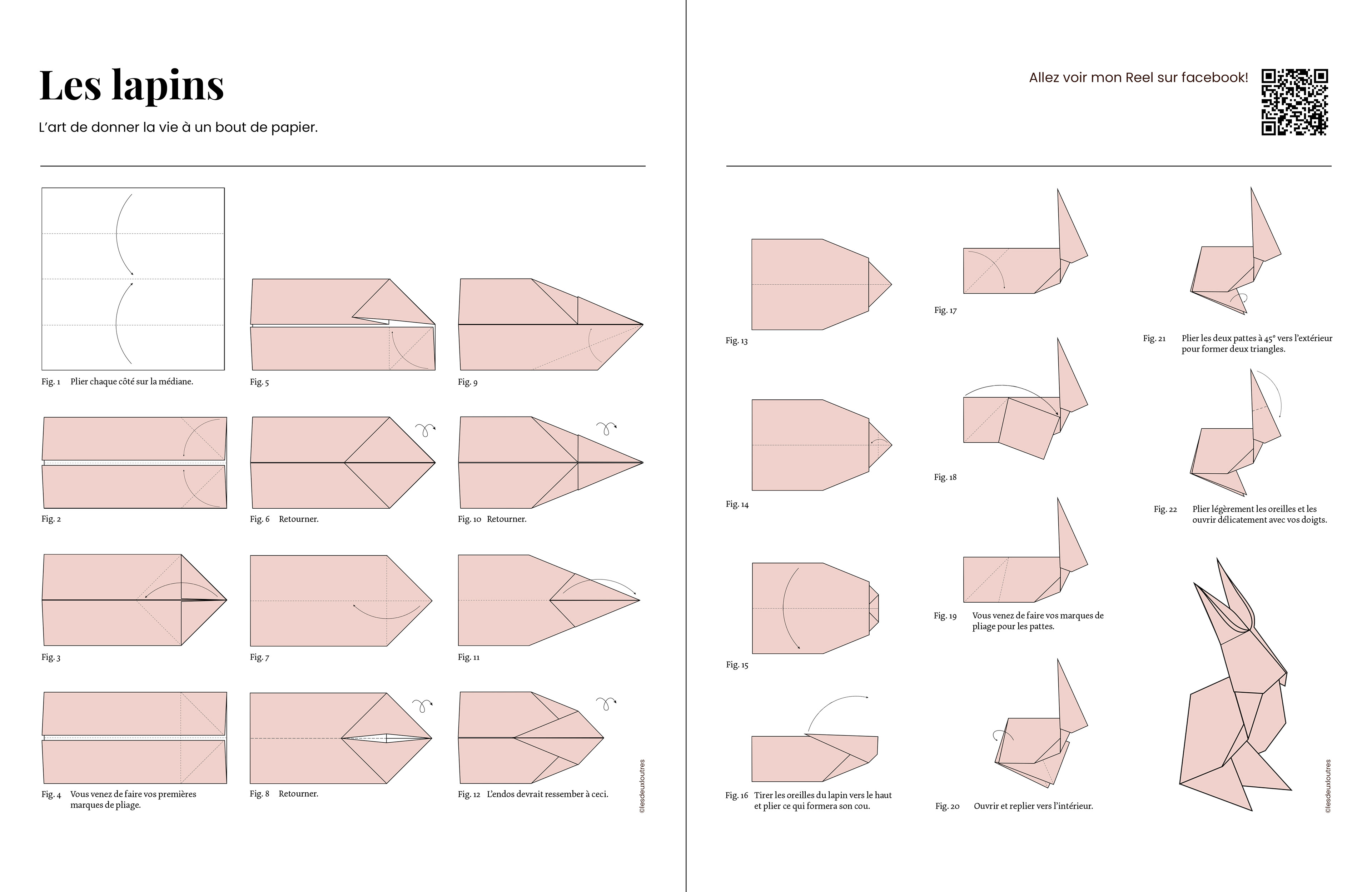 Les lapins

L'art de donner la vie à un bout de papier.

Fig. 1 Plier chaque côté sur la médiane.

Fig. 2

Fig. 3

Fig. 4 Vous venez de faire vos premières marques de pliage.

Fig. 5

Fig. 6 Retourner.

Fig. 7

Fig. 8 Retourner.

Fig. 9

Fig. 10 Retourner.

Fig. 11

Fig. 12 L'endos devrait ressember à ceci.

©lesdeuxloutres

Allez voir mon Reel sur facebook!

Fig. 13

Fig. 14

Fig. 15

Fig. 16 Tirer les oreilles du lapin vers le haut et plier ce qui formera son cou.

Fig. 17

Fig. 18

Fig. 19 Vous venez de faire vos marques de pliage pour les pattes.

Fig. 20 Ouvrir et replier vers l'intérieur.

Fig. 21 Plier les deux pattes à 45° vers l'extérieur pour former deux triangles.

Fig. 22 Plier légèrement les oreilles et les ouvrir délicatement avec vos doigts.

©lesdeuxloutres