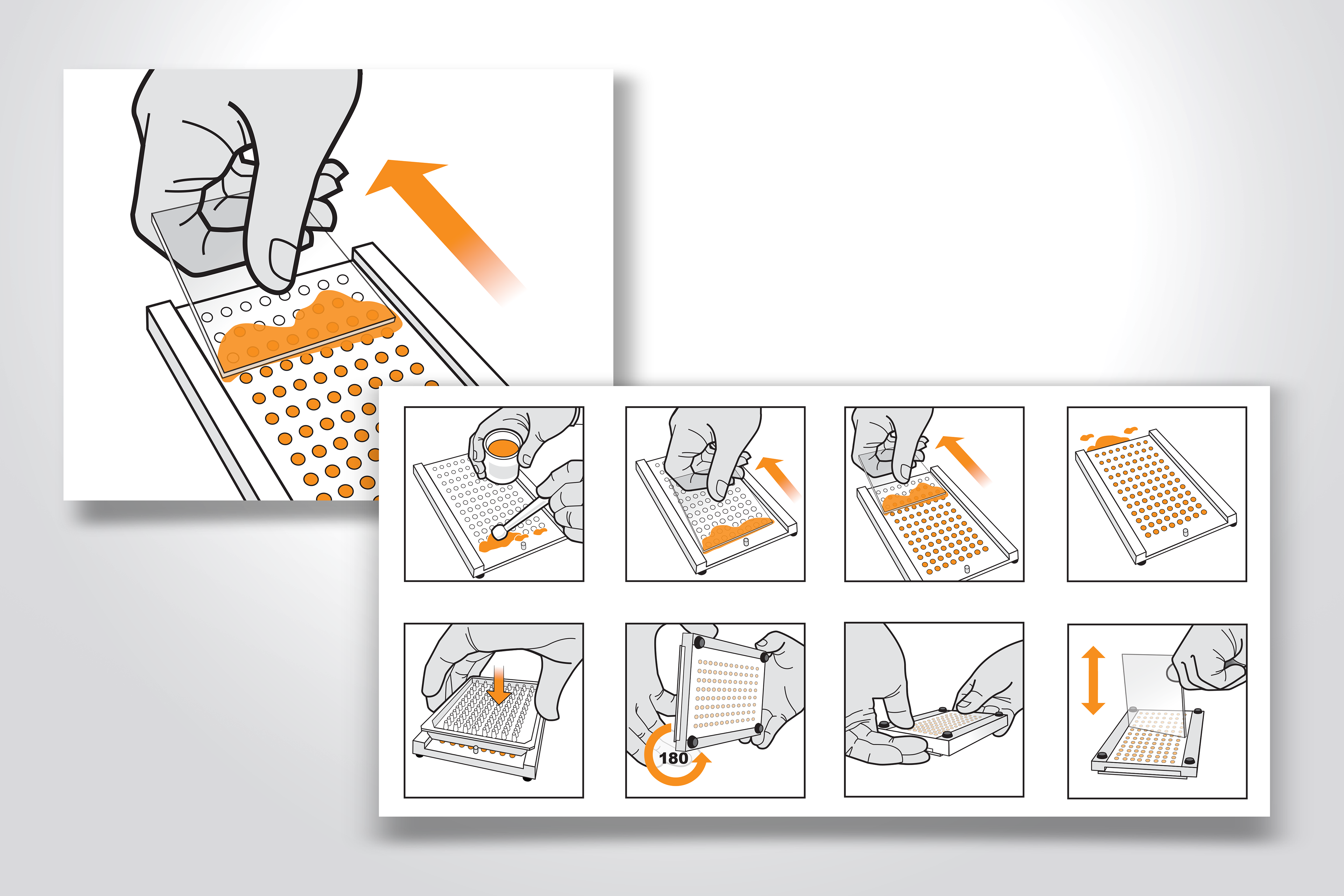 180