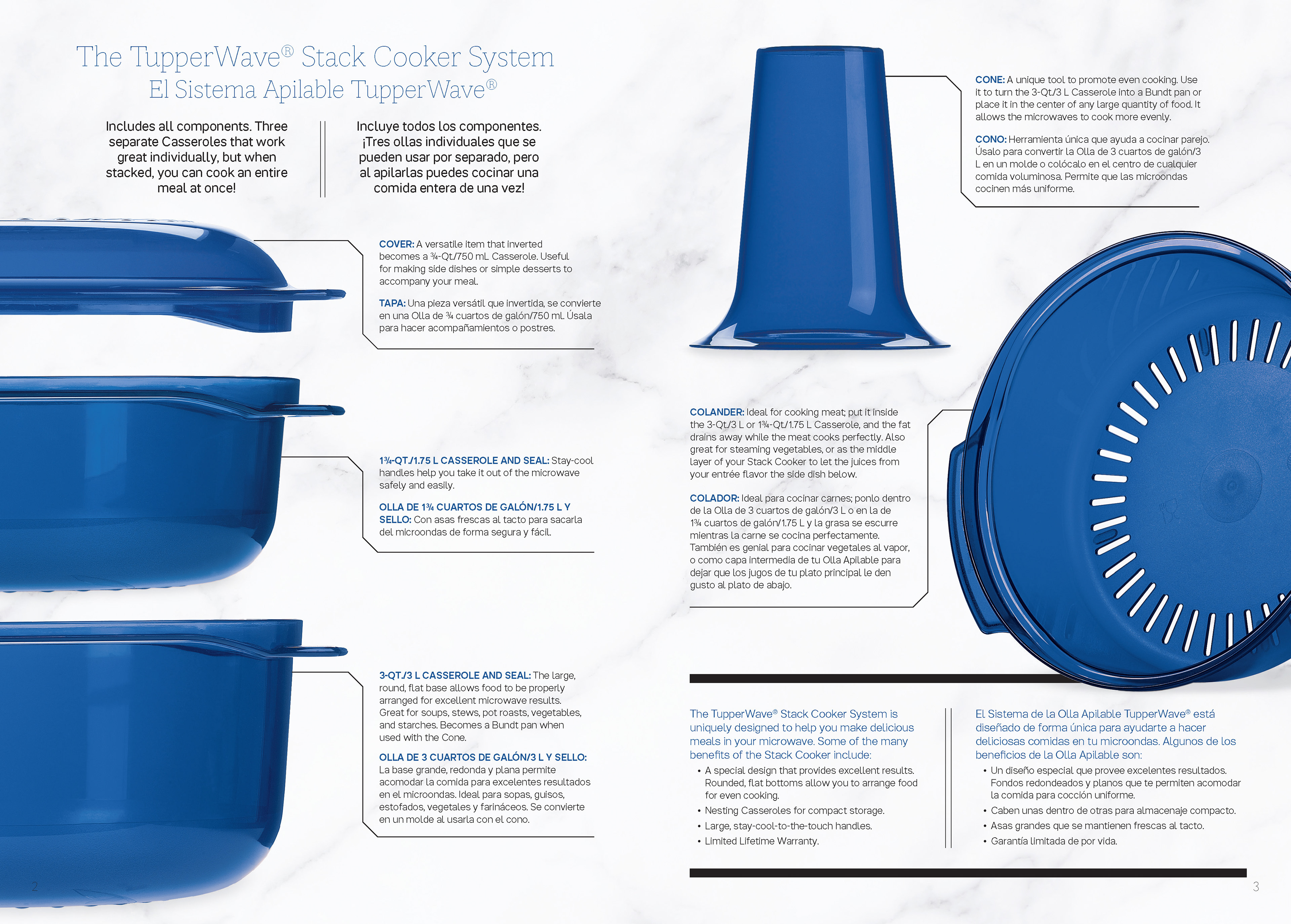 The TupperWave® Stack Cooker System
El Sistema Apilable TupperWave®

Includes all components. Three separate Casseroles that work great individually, but when stacked, you can cook an entire meal at once!

Incluye todos los componentes. ¡Tres ollas individuales que se pueden usar por separado, pero al apilarlas puedes cocinar una comida entera de una vez!

COVER: A versatile item that inverted becomes a ¾-Qt./750 mL Casserole. Useful for making side dishes or simple desserts to accompany your meal.

TAPA: Una pieza versátil que invertida, se convierte en una Olla de ¾ cuartos de galón/750 mL. Úsala para hacer acompañamientos o postres.

1¾-QT./1.75 L CASSEROLE AND SEAL: Stay-cool handles help you take it out of the microwave safely and easily.

OLLA DE 1¾ CUARTOS DE GALÓN/1.75 L Y SELLO: Con asas frescas al tacto para sacarla del microondas de forma segura y fácil.

3-QT./3 L CASSEROLE AND SEAL: The large, round, flat base allows food to be properly arranged for excellent microwave results. Great for soups, stews, pot roasts, vegetables, and starches. Becomes a Bundt pan when used with the Cone.

OLLA DE 3 CUARTOS DE GALÓN/3 L Y SELLO: La base grande, redonda y plana permite acomodar la comida para excelentes resultados en el microondas. Ideal para sopas, guisos, estofados, vegetales y farináceos. Se convierte en un molde al usarla con el cono.

2

CONE: A unique tool to promote even cooking. Use it to turn the 3-Qt./3 L Casserole into a Bundt pan or place it in the center of any large quantity of food. It allows the microwaves to cook more evenly.

CONO: Herramienta única que ayuda a cocinar parejo. Úsalo para convertir la Olla de 3 cuartos de galón/3 L en un molde o colócalo en el centro de cualquier comida voluminosa. Permite que las microondas cocinen más uniforme.

COLANDER: Ideal for cooking meat; put it inside the 3-Qt./3 L or 1¾-Qt./1.75 L Casserole, and the fat drains away while the meat cooks perfectly. Also great for steaming vegetables, or as the middle layer of your Stack Cooker to let the juices from your entrée flavor the side dish below.

COLADOR: Ideal para cocinar carnes; ponlo dentro de la Olla de 3 cuartos de galón/3 L o en la de 1¾ cuartos de galón/1.75 L y la grasa se escurre mientras la carne se cocina perfectamente. También es genial para cocinar vegetales al vapor, o como capa intermedia de tu Olla Apilable para dejar que los jugos de tu plato principal le den gusto al plato de abajo.

The TupperWave® Stack Cooker System is uniquely designed to help you make delicious meals in your microwave. Some of the many benefits of the Stack Cooker include:
• A special design that provides excellent results. Rounded, flat bottoms allow you to arrange food for even cooking.
• Nesting Casseroles for compact storage.
• Large, stay-cool-to-the-touch handles.
• Limited Lifetime Warranty.

El Sistema de la Olla Apilable TupperWave® está diseñado de forma única para ayudarte a hacer deliciosas comidas en tu microondas. Algunos de los beneficios de la Olla Apilable son:
• Un diseño especial que provee excelentes resultados. Fondos redondeados y planos que te permiten acomodar la comida para cocción uniforme.
• Caben unas dentro de otras para almacenaje compacto.
• Asas grandes que se mantienen frescas al tacto.
• Garantía limitada de por vida.

3