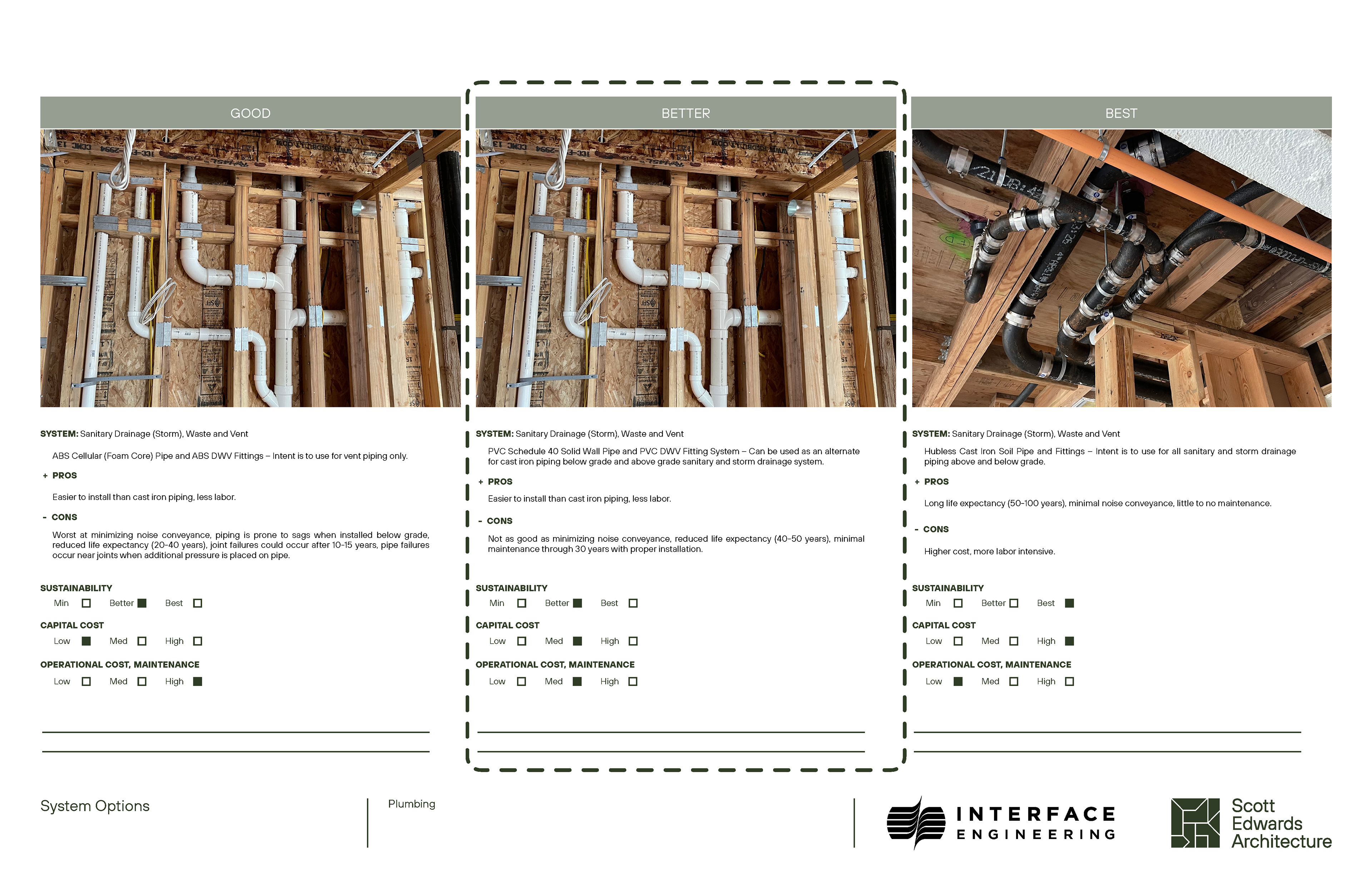 GOOD

SYSTEM: Sanitary Drainage (Storm), Waste and Vent

ABS Cellular (Foam Core) Pipe and ABS DWV Fittings – Intent is to use for vent piping only.

+ PROS

Easier to install than cast iron piping, less labor.

- CONS

Worst at minimizing noise conveyance, piping is prone to sags when installed below grade, reduced life expectancy (20-40 years), joint failures could occur after 10-15 years, pipe failures occur near joints when additional pressure is placed on pipe.

SUSTAINABILITY
Min ☐ Better ■ Best ☐

CAPITAL COST
Low ■ Med ☐ High ☐

OPERATIONAL COST, MAINTENANCE
Low ☐ Med ☐ High ■

BETTER

SYSTEM: Sanitary Drainage (Storm), Waste and Vent

PVC Schedule 40 Solid Wall Pipe and PVC DWV Fitting System – Can be used as an alternate for cast iron piping below grade and above grade sanitary and storm drainage system.

+ PROS

Easier to install than cast iron piping, less labor.

- CONS

Not as good as minimizing noise conveyance, reduced life expectancy (40-50 years), minimal maintenance through 30 years with proper installation.

SUSTAINABILITY
Min ☐ Better ■ Best ☐

CAPITAL COST
Low ☐ Med ■ High ☐

OPERATIONAL COST, MAINTENANCE
Low ☐ Med ■ High ☐

BEST

SYSTEM: Sanitary Drainage (Storm), Waste and Vent

Hubless Cast Iron Soil Pipe and Fittings – Intent is to use for all sanitary and storm drainage piping above and below grade.

+ PROS

Long life expectancy (50-100 years), minimal noise conveyance, little to no maintenance.

- CONS

Higher cost, more labor intensive.

SUSTAINABILITY
Min ☐ Better ☐ Best ■

CAPITAL COST
Low ☐ Med ☐ High ■

OPERATIONAL COST, MAINTENANCE
Low ■ Med ☐ High ☐

System Options

Plumbing

INTERFACE ENGINEERING

Scott Edwards Architecture